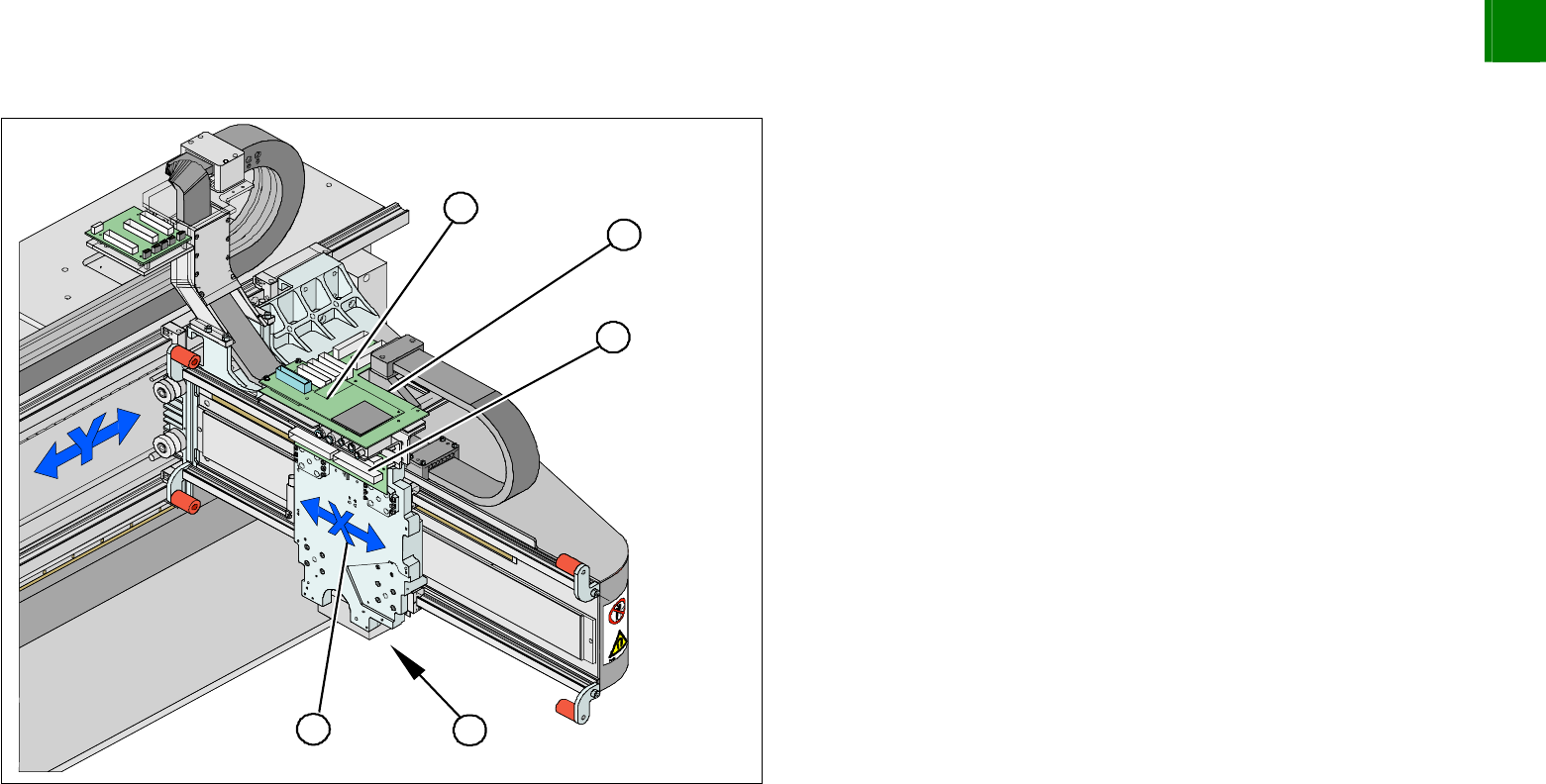 Y

X