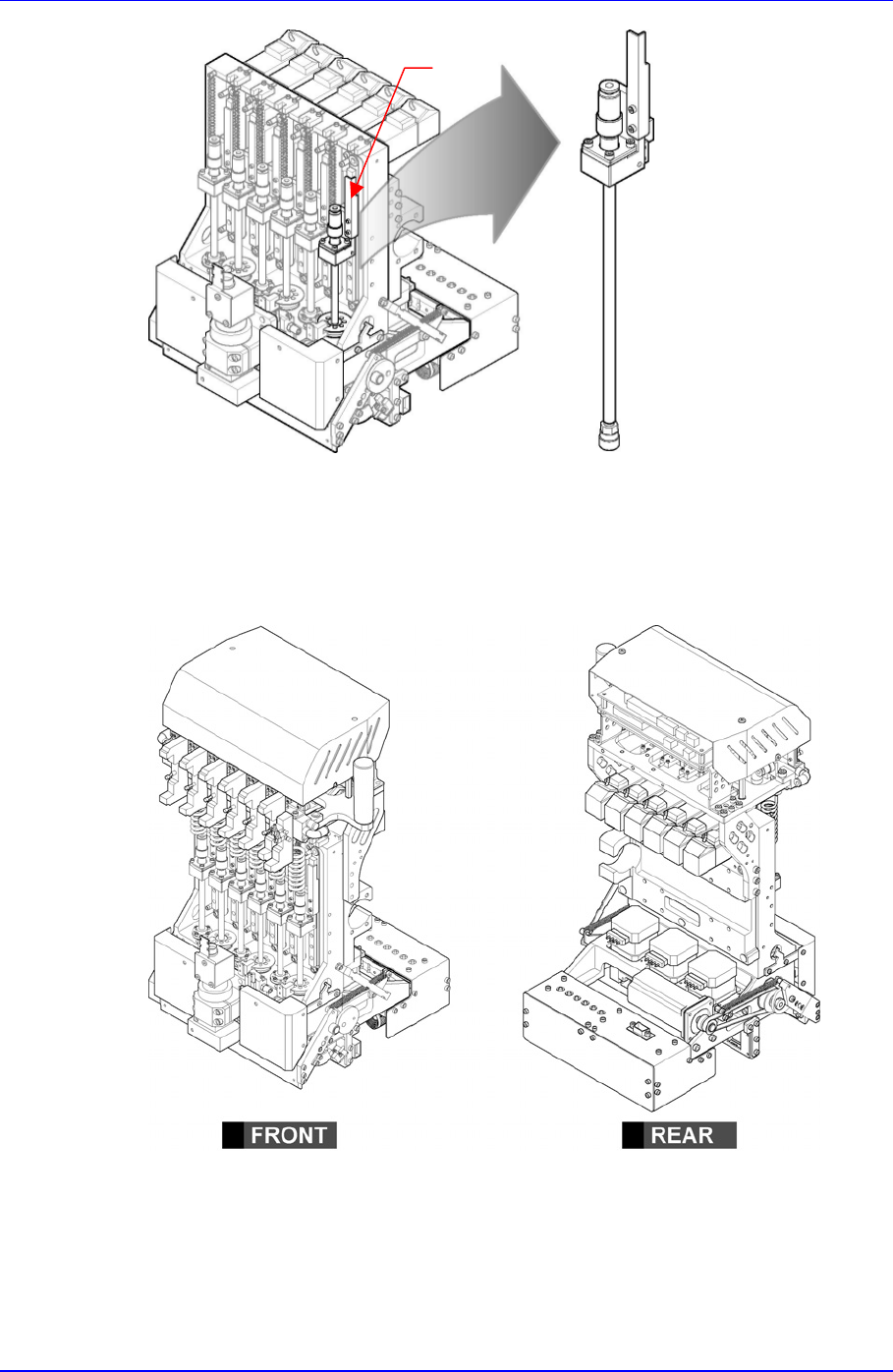 FRONT

REAR