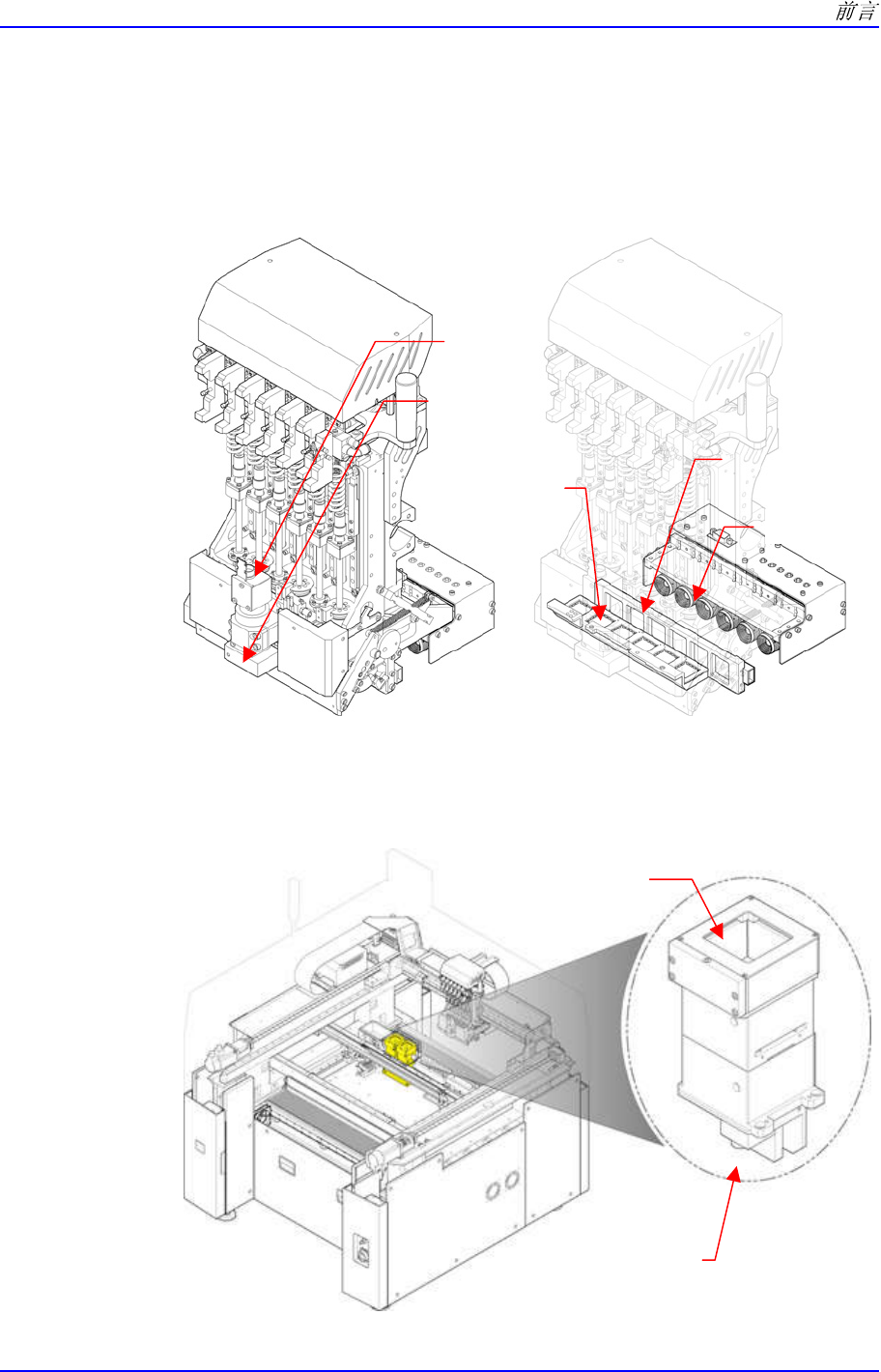 前言