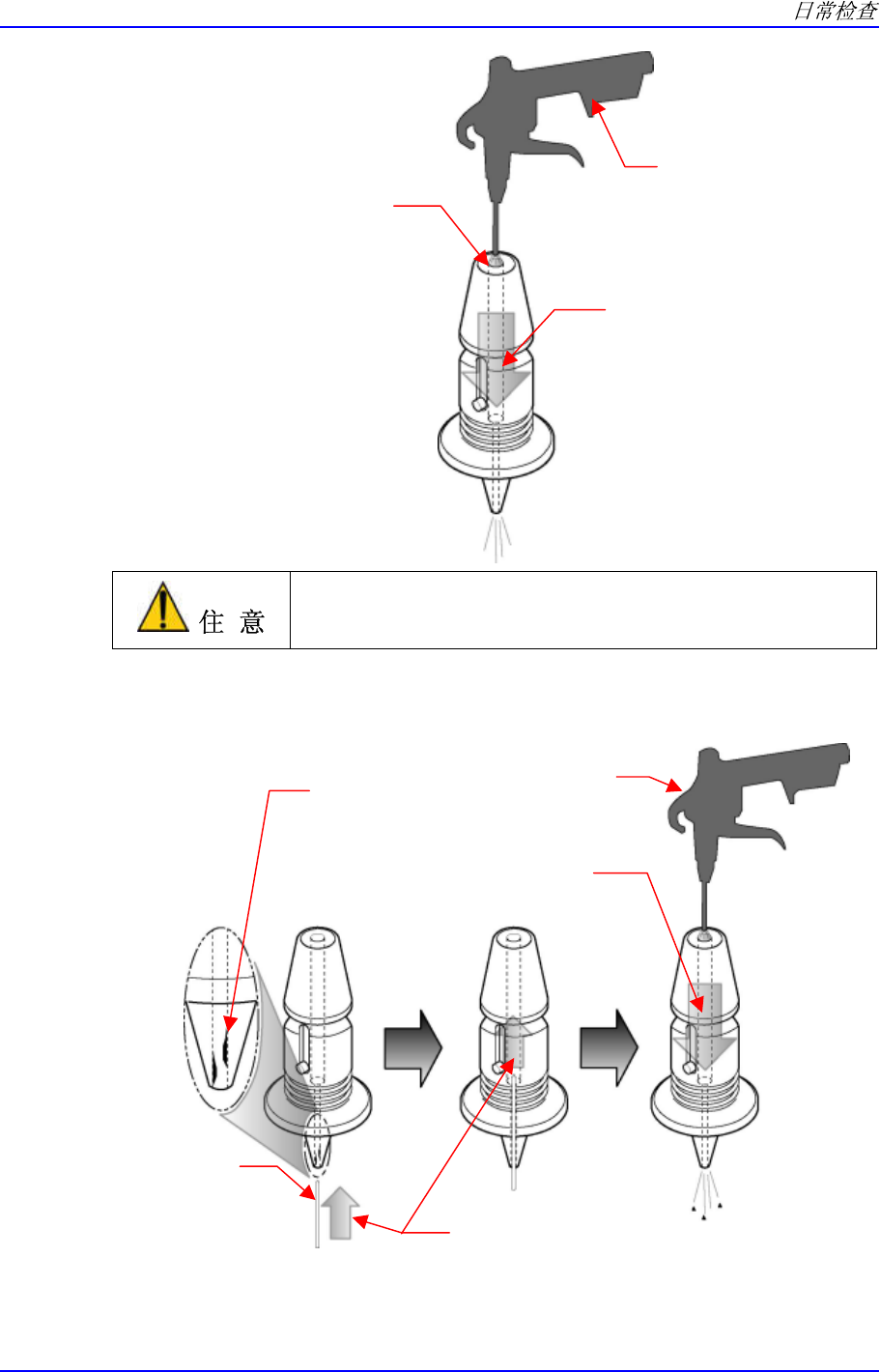 日常检查

住 意