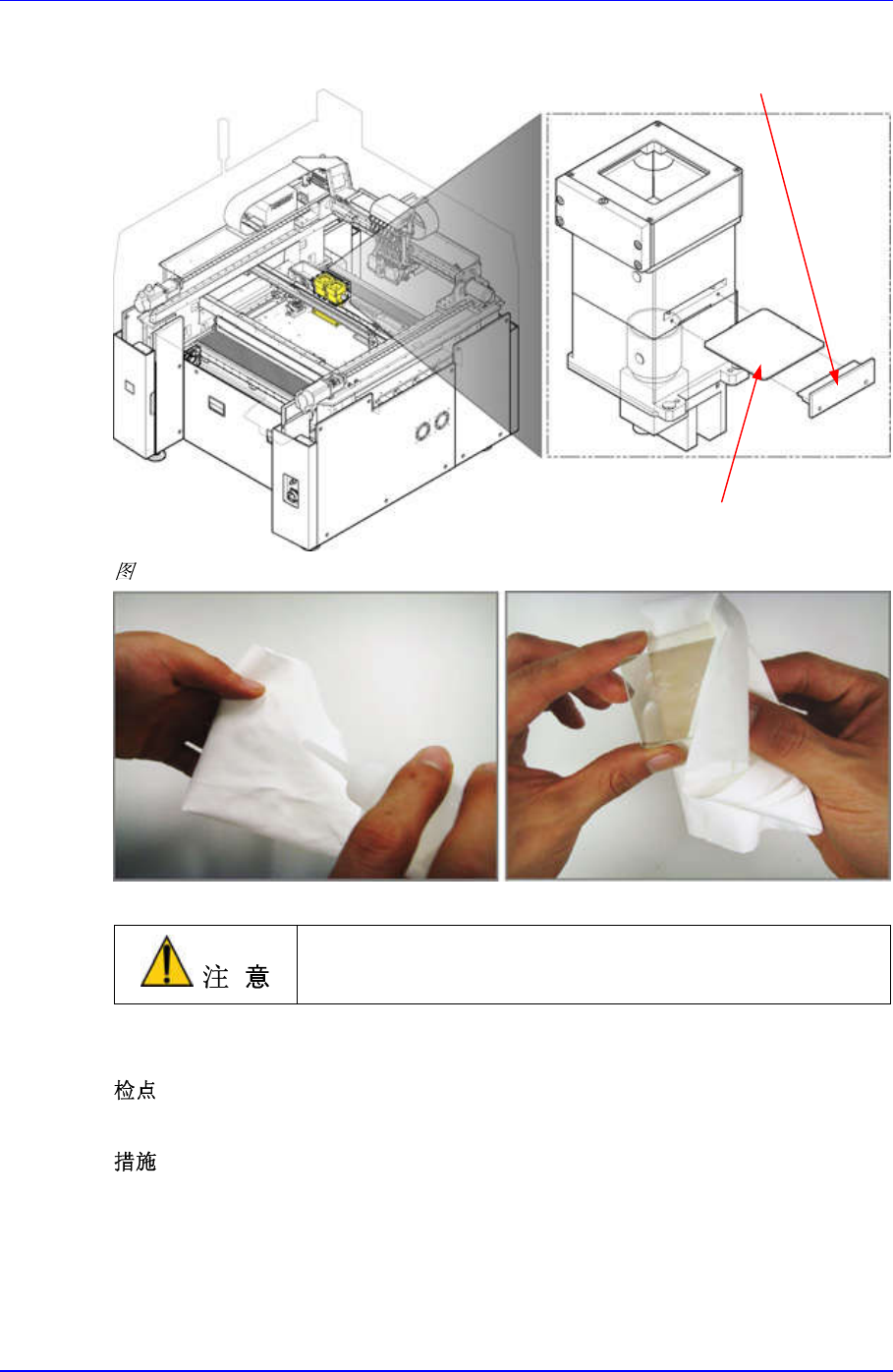 图

注 意

检点

措施