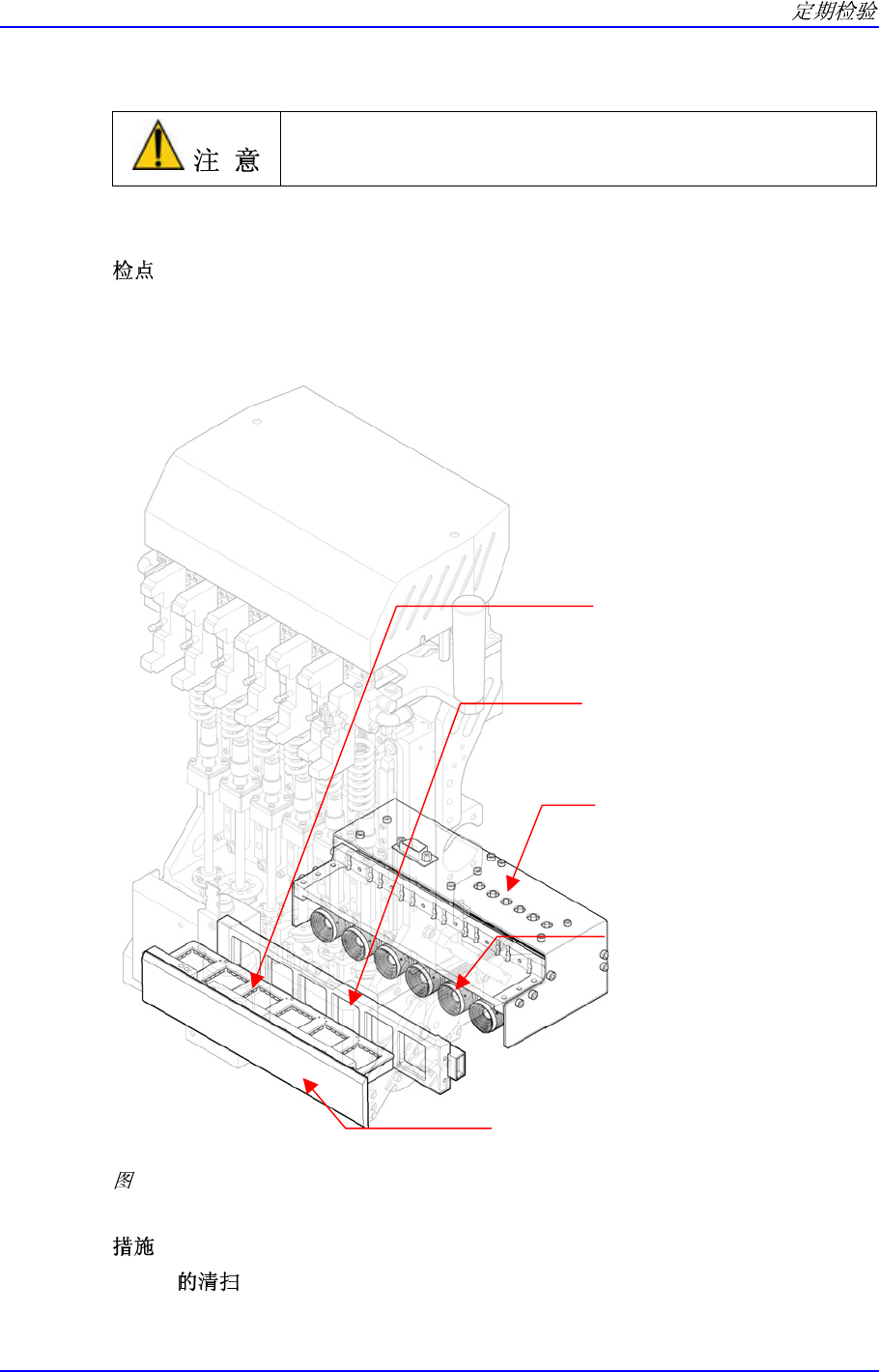 定期检验

注 意

检点

图

措施

的清扫