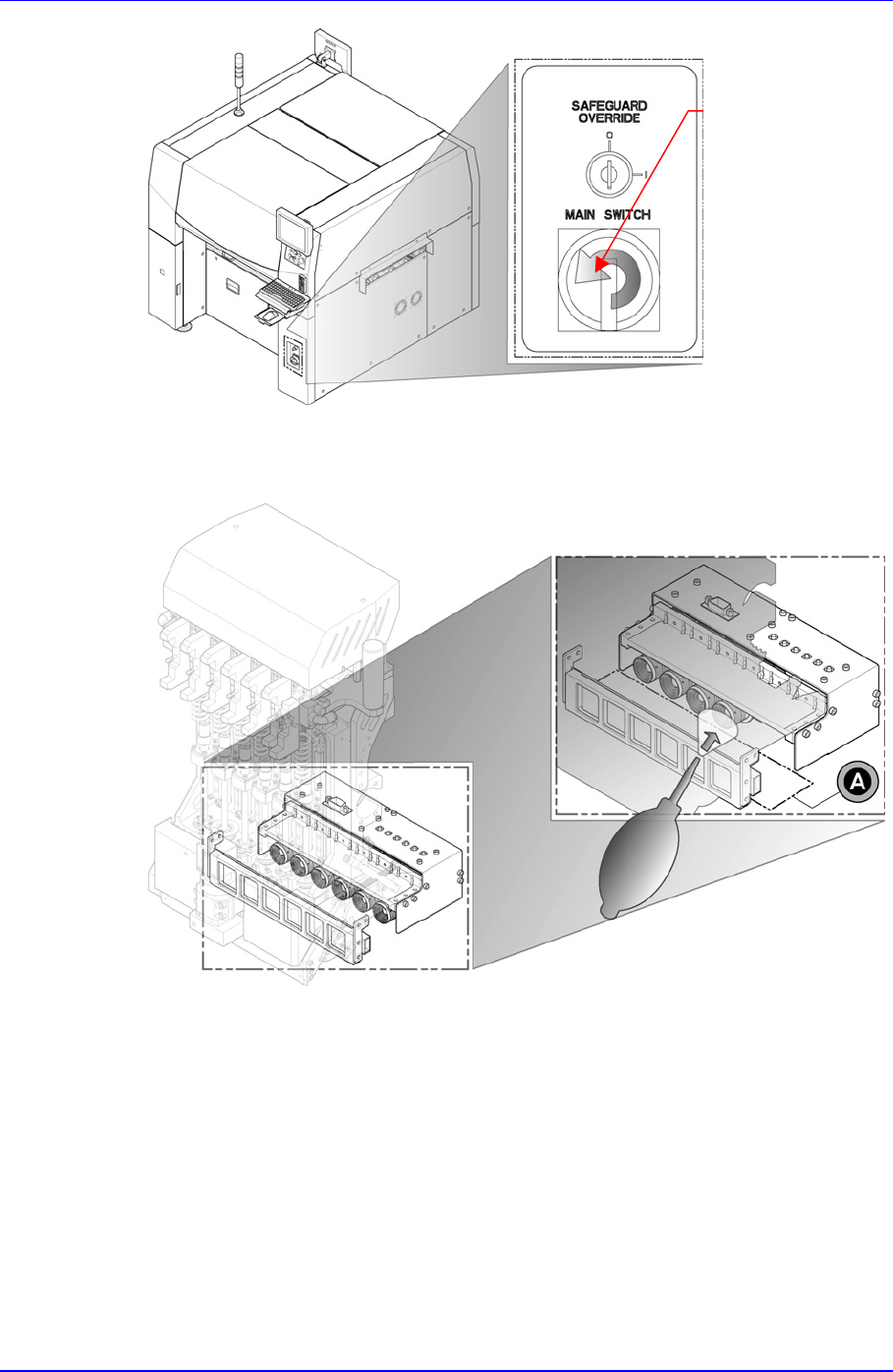 SAFEGUARD
OVERRIDE
O
I
MAIN SWITCH

A