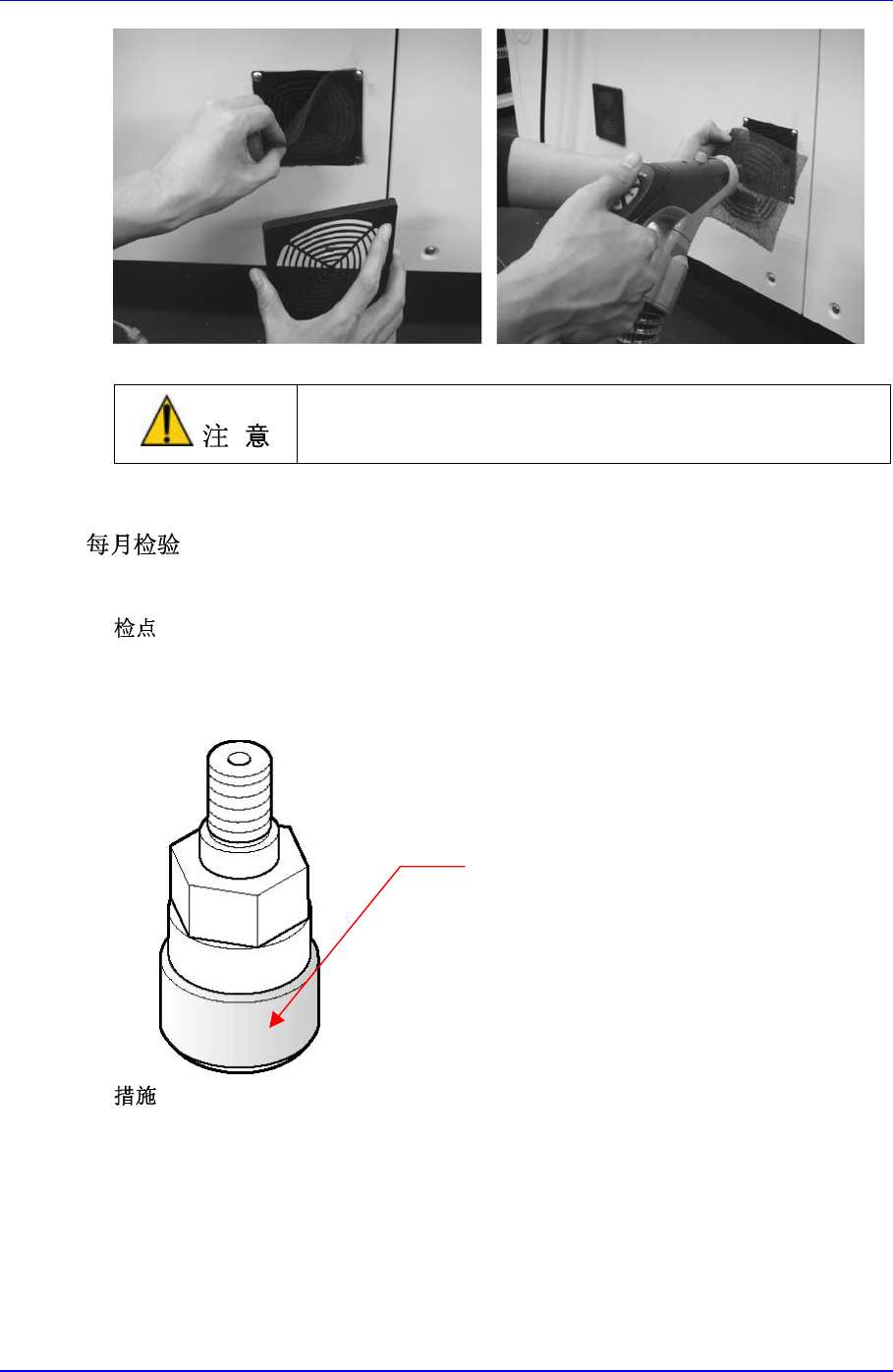 注 意

每月检验

检点

措施