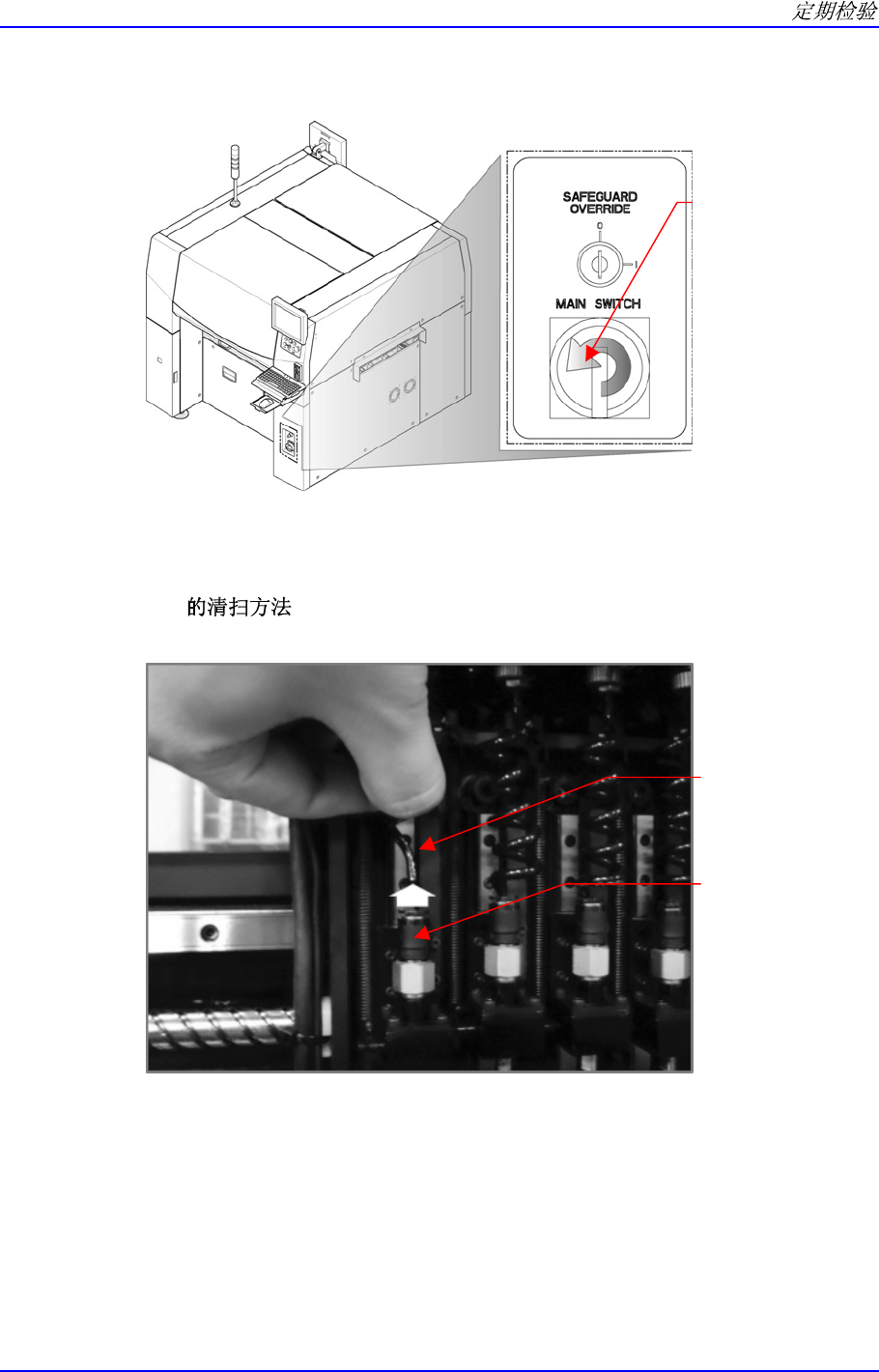 定期检验

SAFEGUARD OVERRIDE

O

I

MAIN SWITCH

的清扫方法