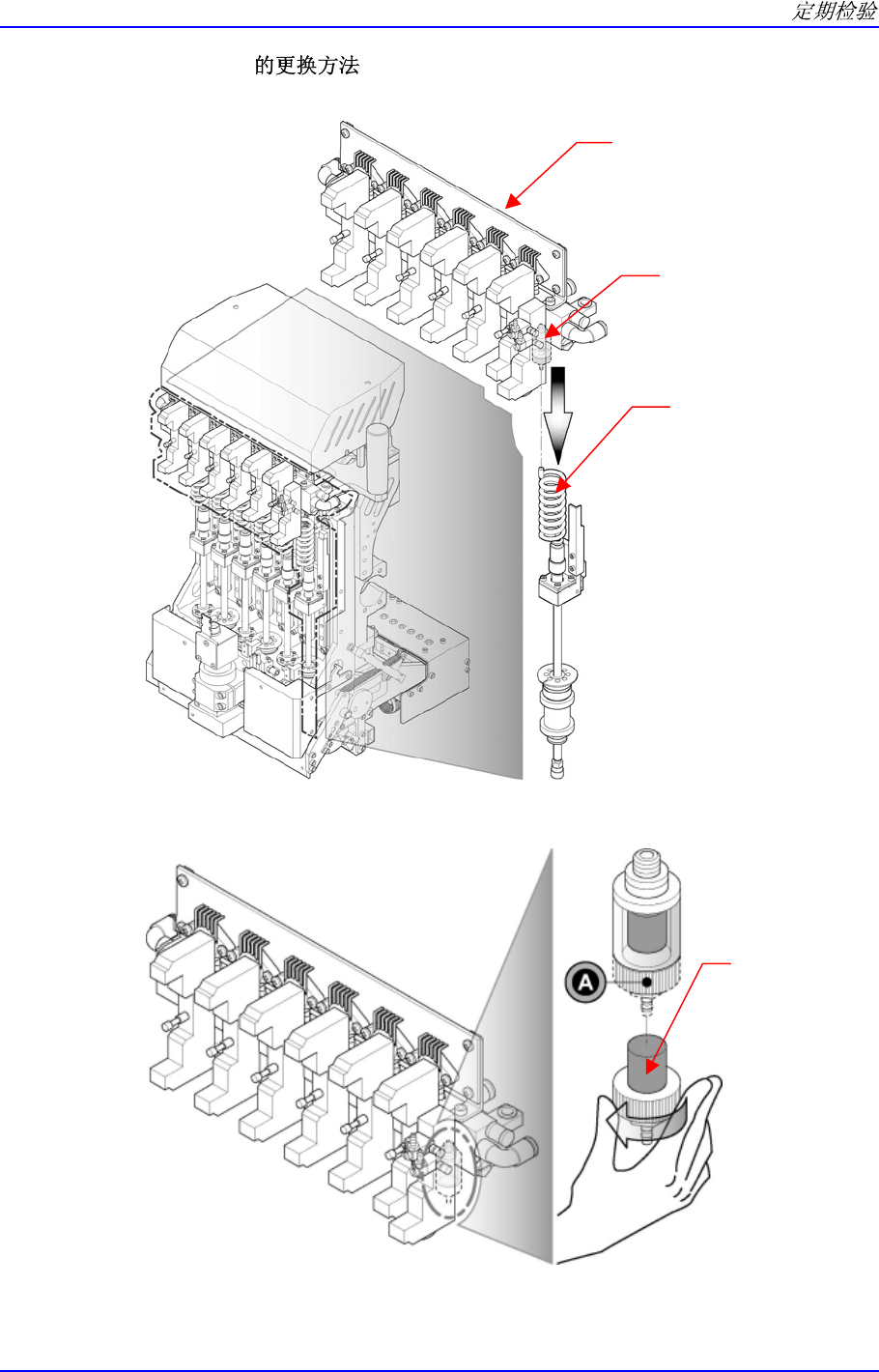 定期检验

的更换方法

A