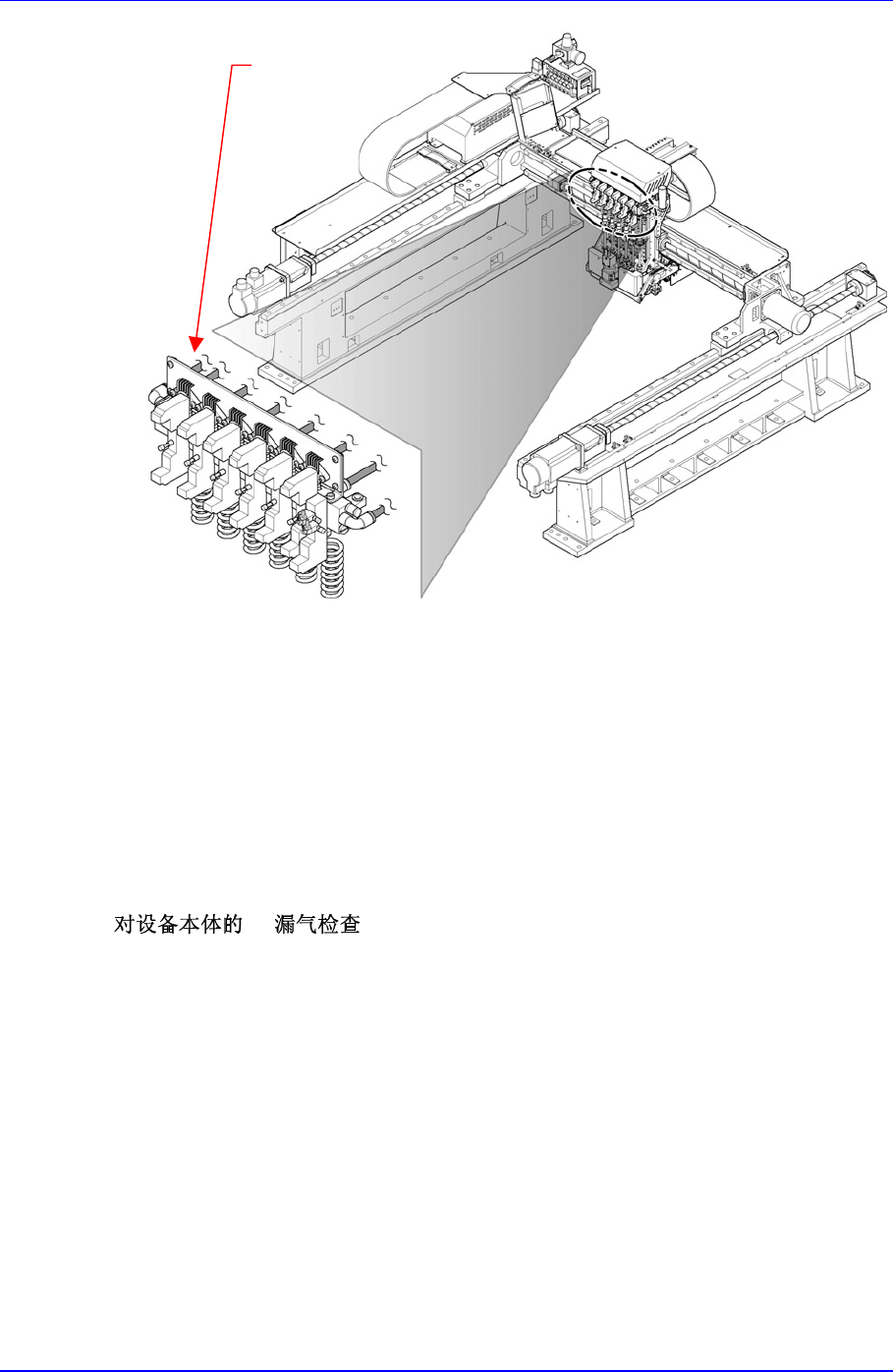 对设备本体的 漏气检查