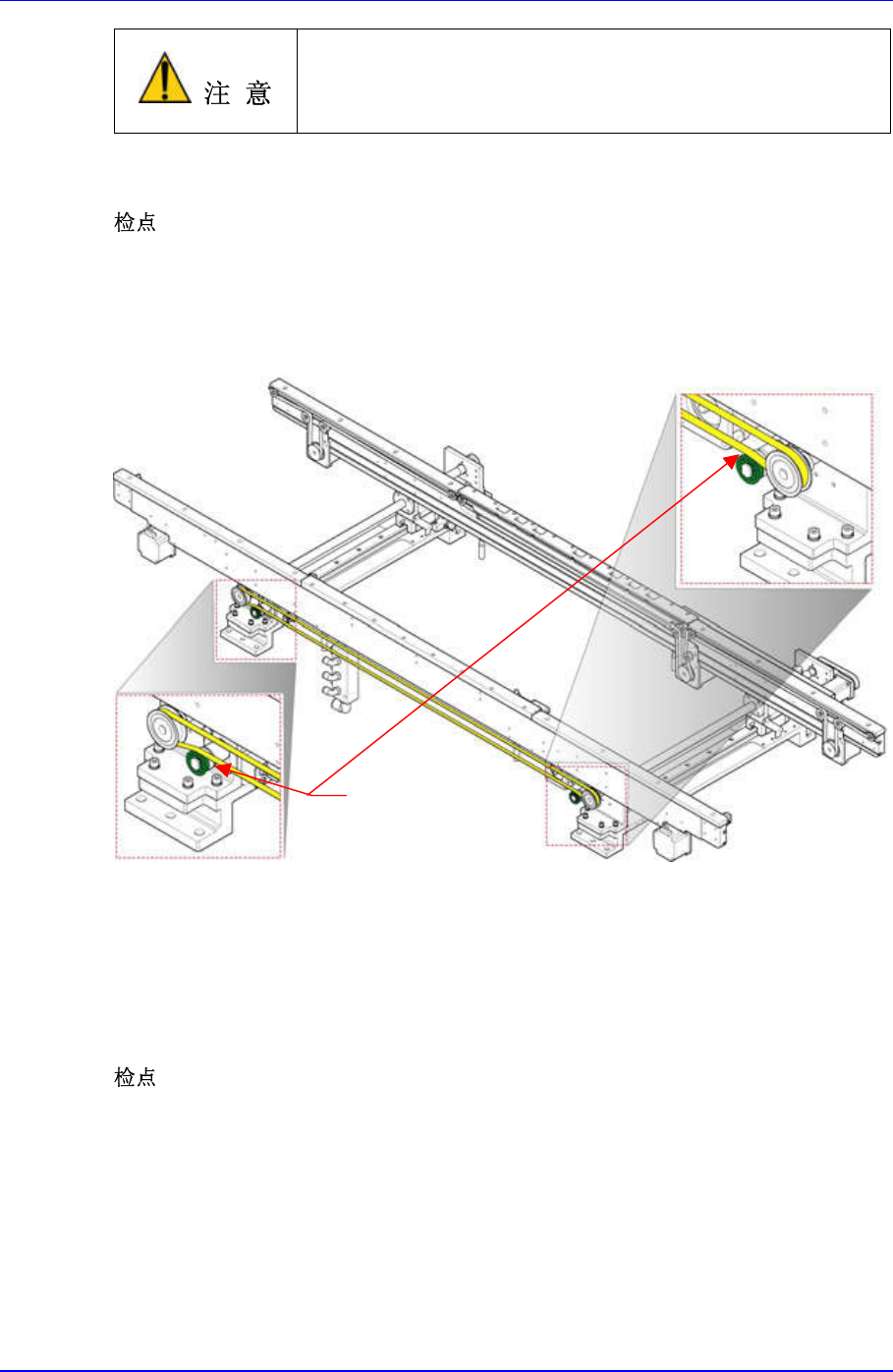 注 意

检点

检点