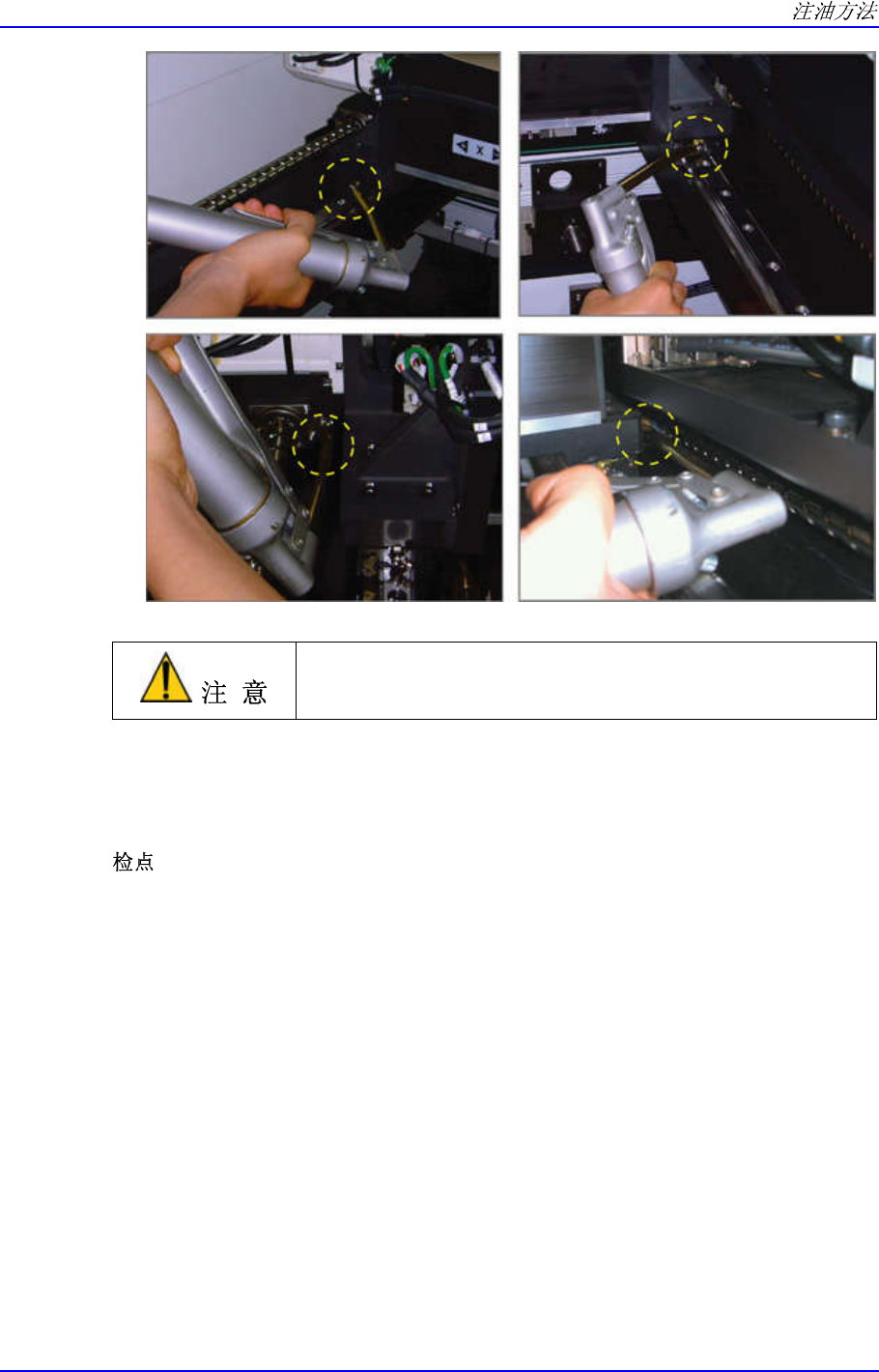 注油方法

X

注 意

检点