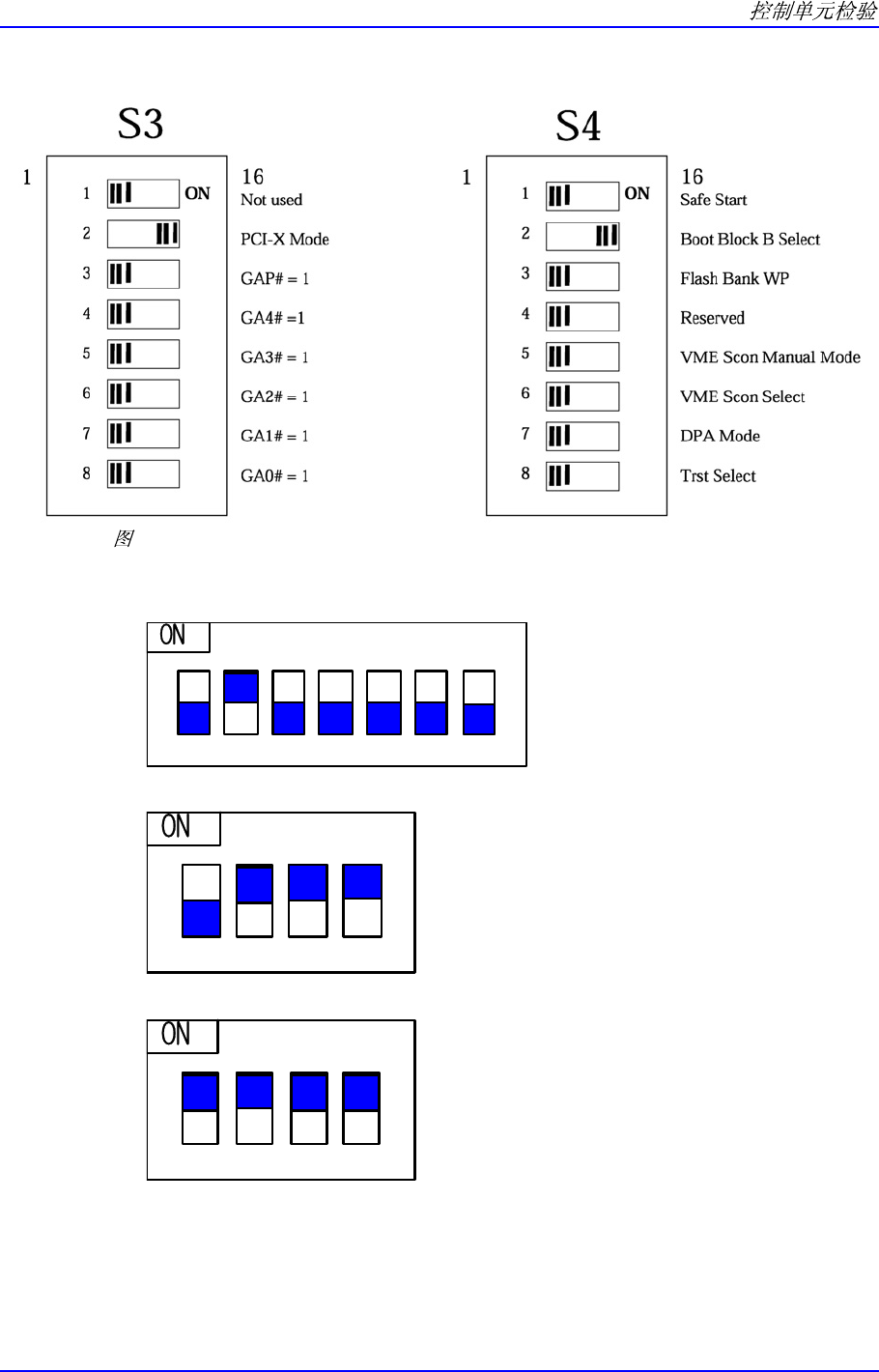 控制单元检验

S3

1

1 ON
2
3
4
5
6
7
8

16
Not used
PCI-X Mode
GAP# = 1
GA4# =1
GA3# = 1
GA2# = 1
GA1# = 1
GA0# = 1

S4

1

1 ON
2
3
4
5
6
7
8

16
Safe Start
Boot Block B Select
Flash Bank WP
Reserved
VME Scon Manual Mode
VME Scon Select
DPA Mode
Trst Select

图

ON

ON

ON