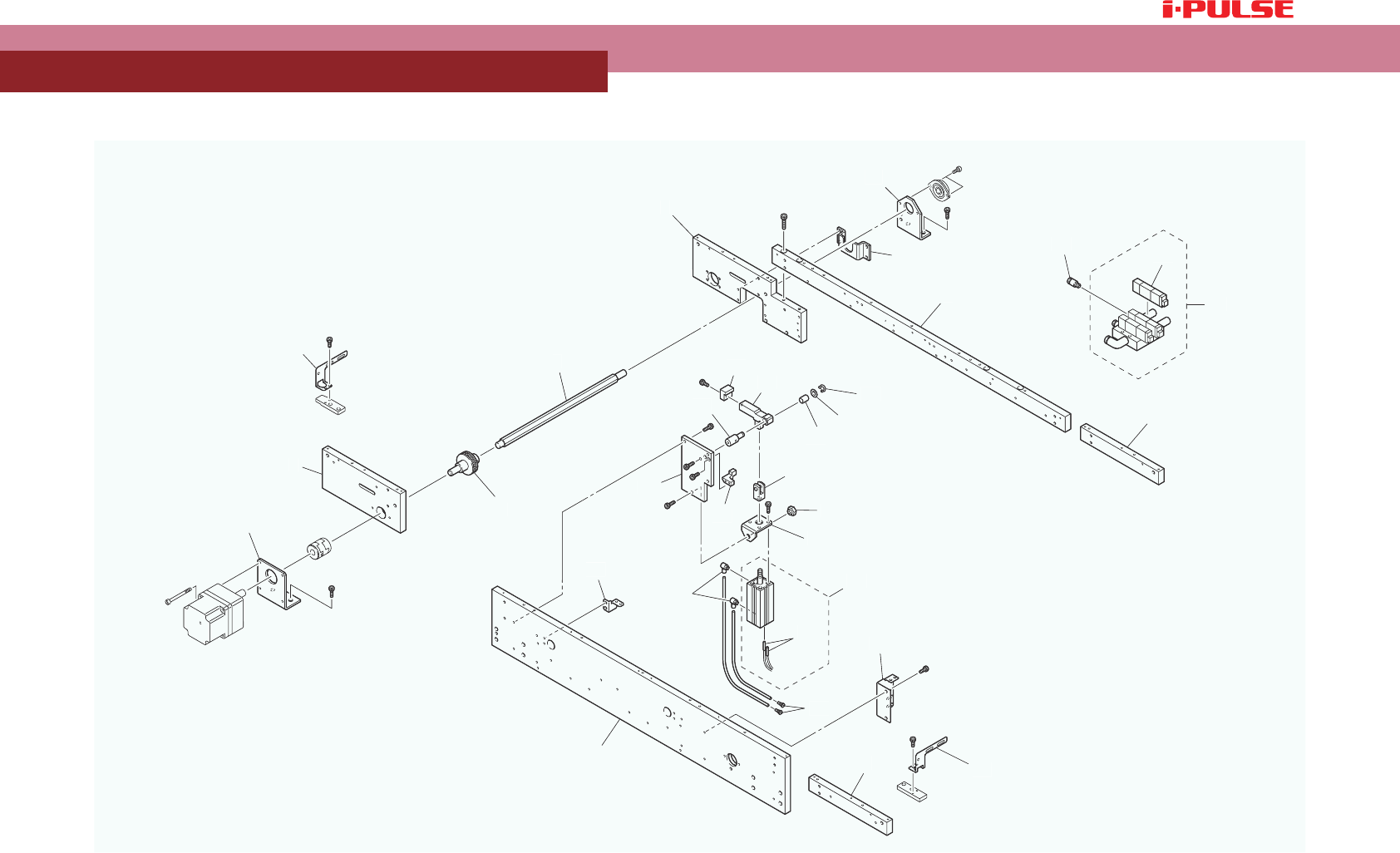 i-PULSE