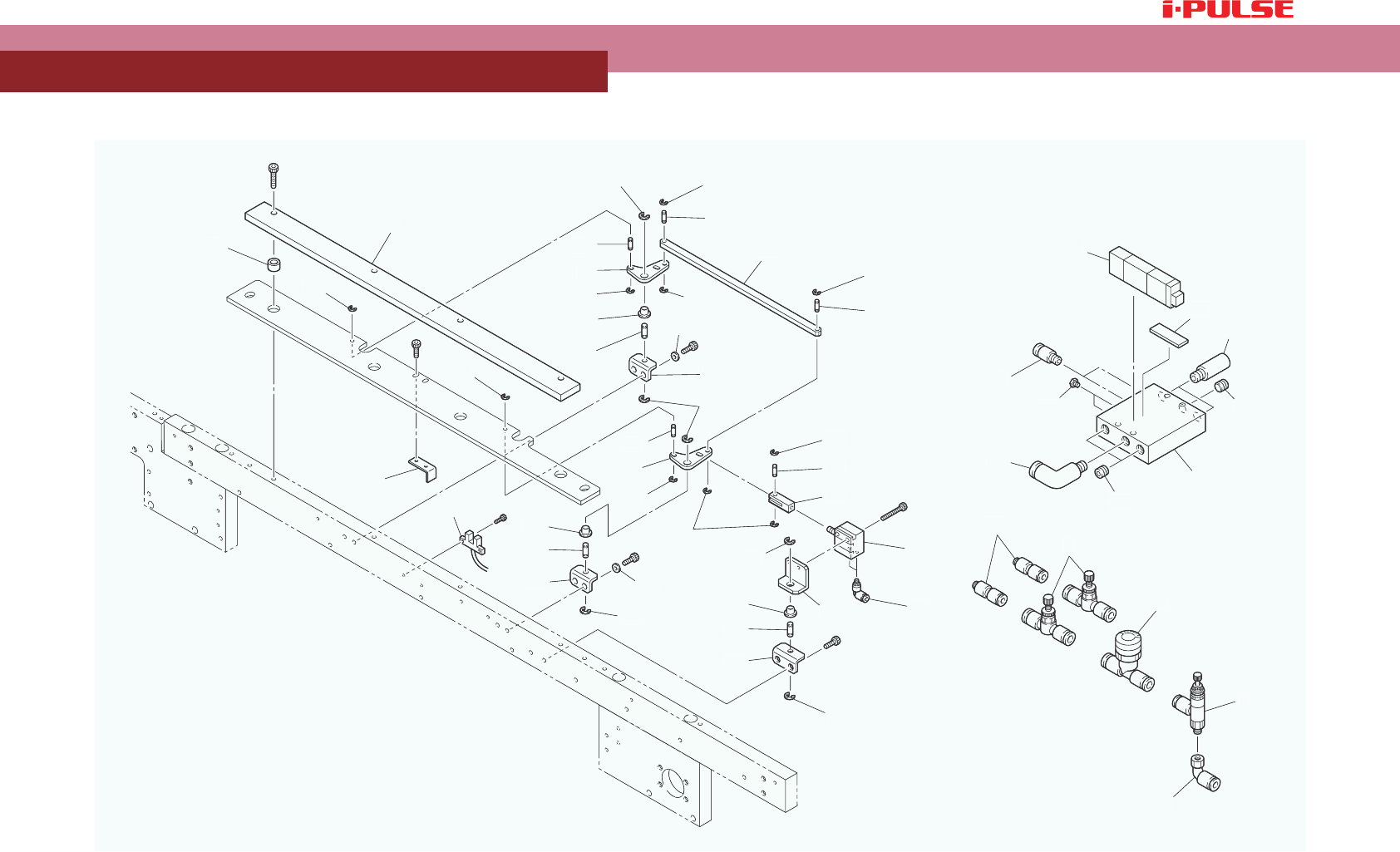 i-PULSE