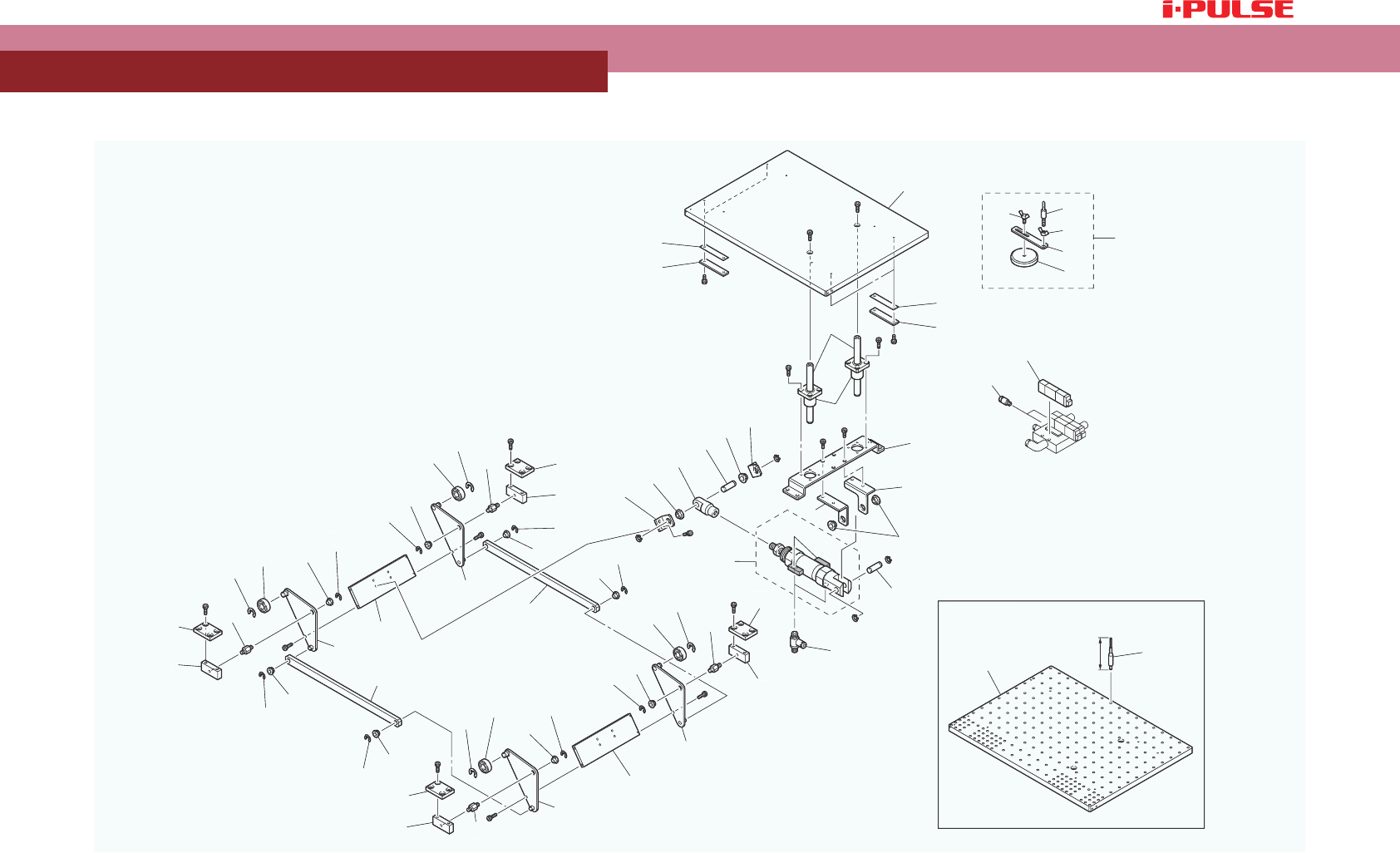 i-PULSE