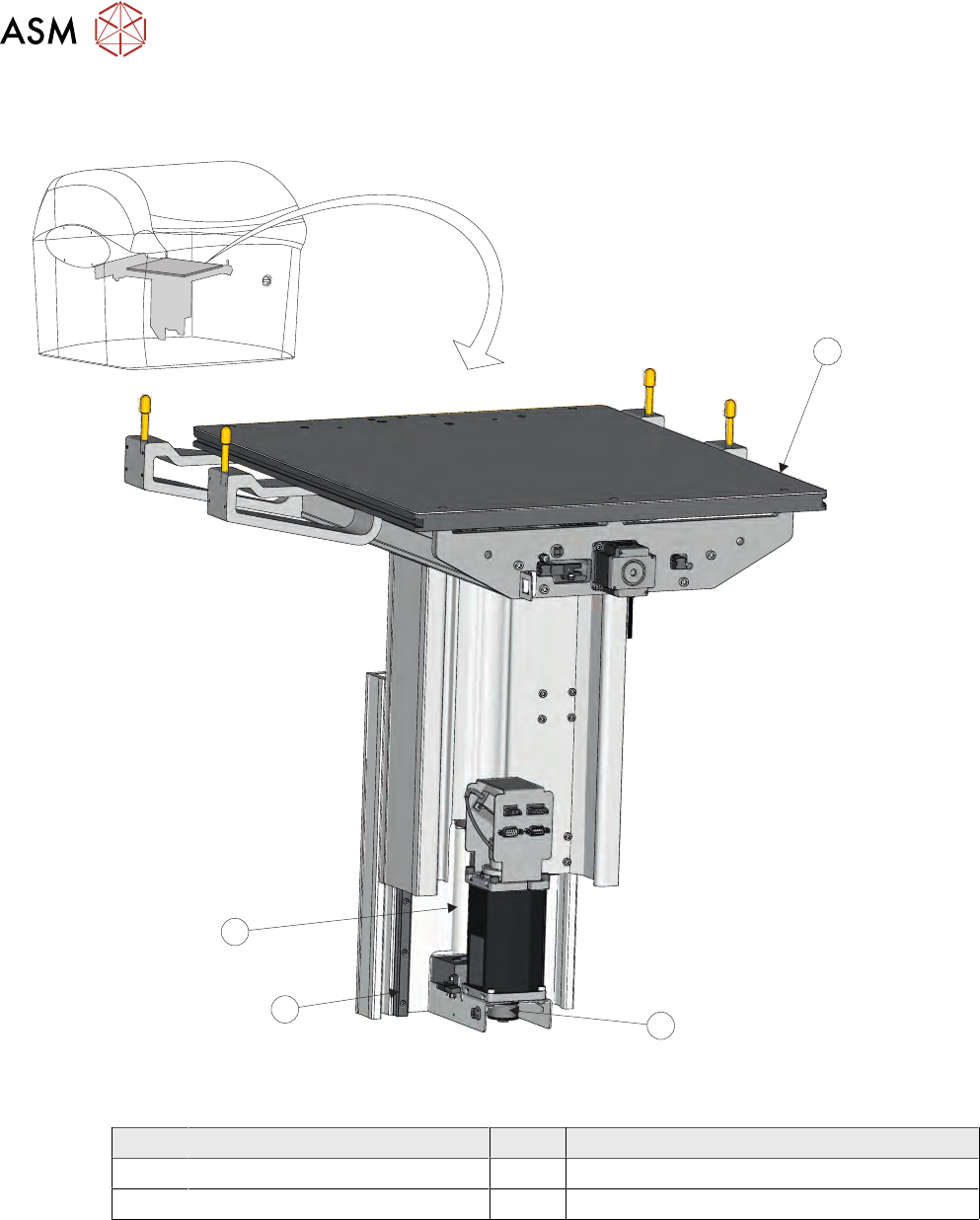 ASM