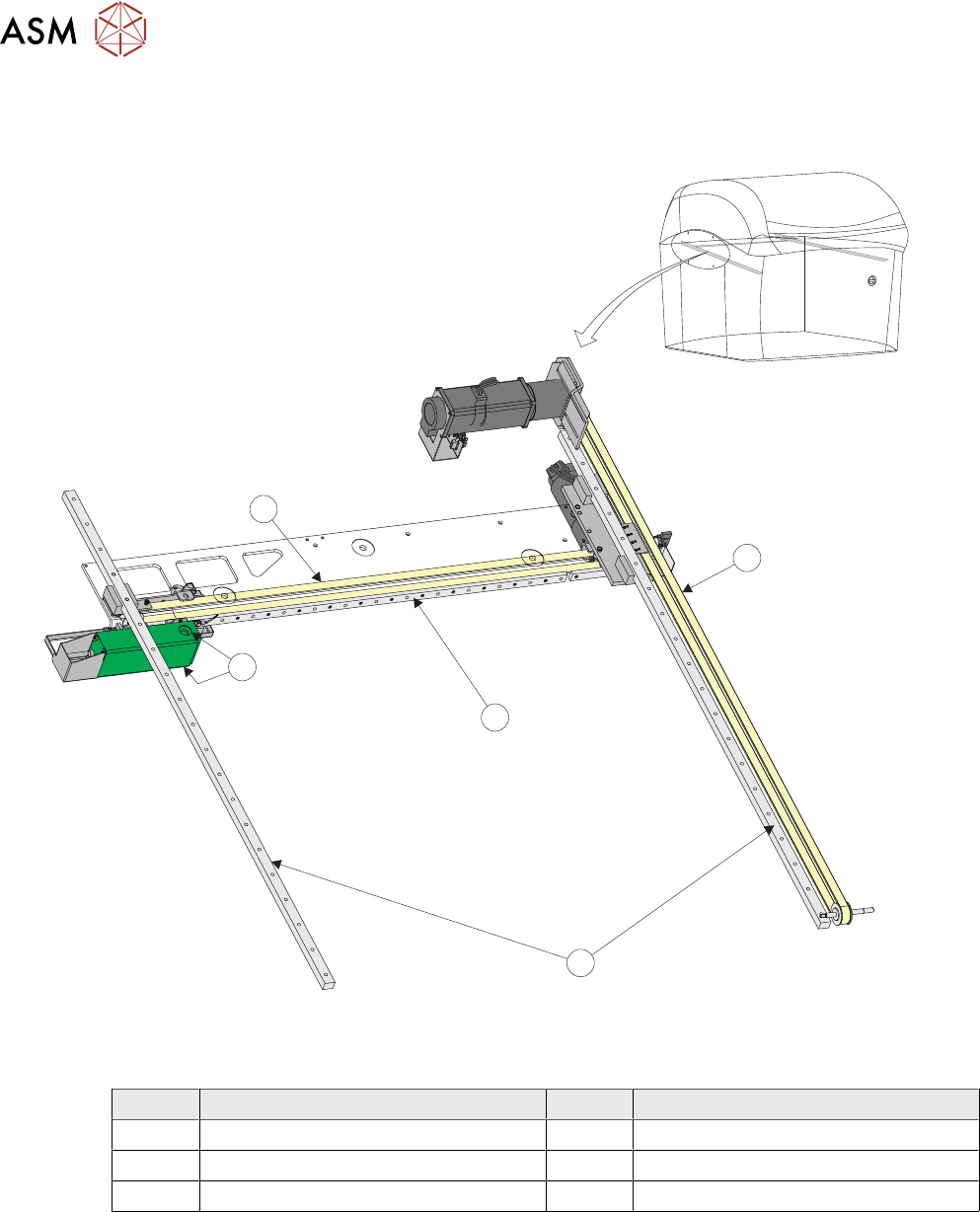 ASM