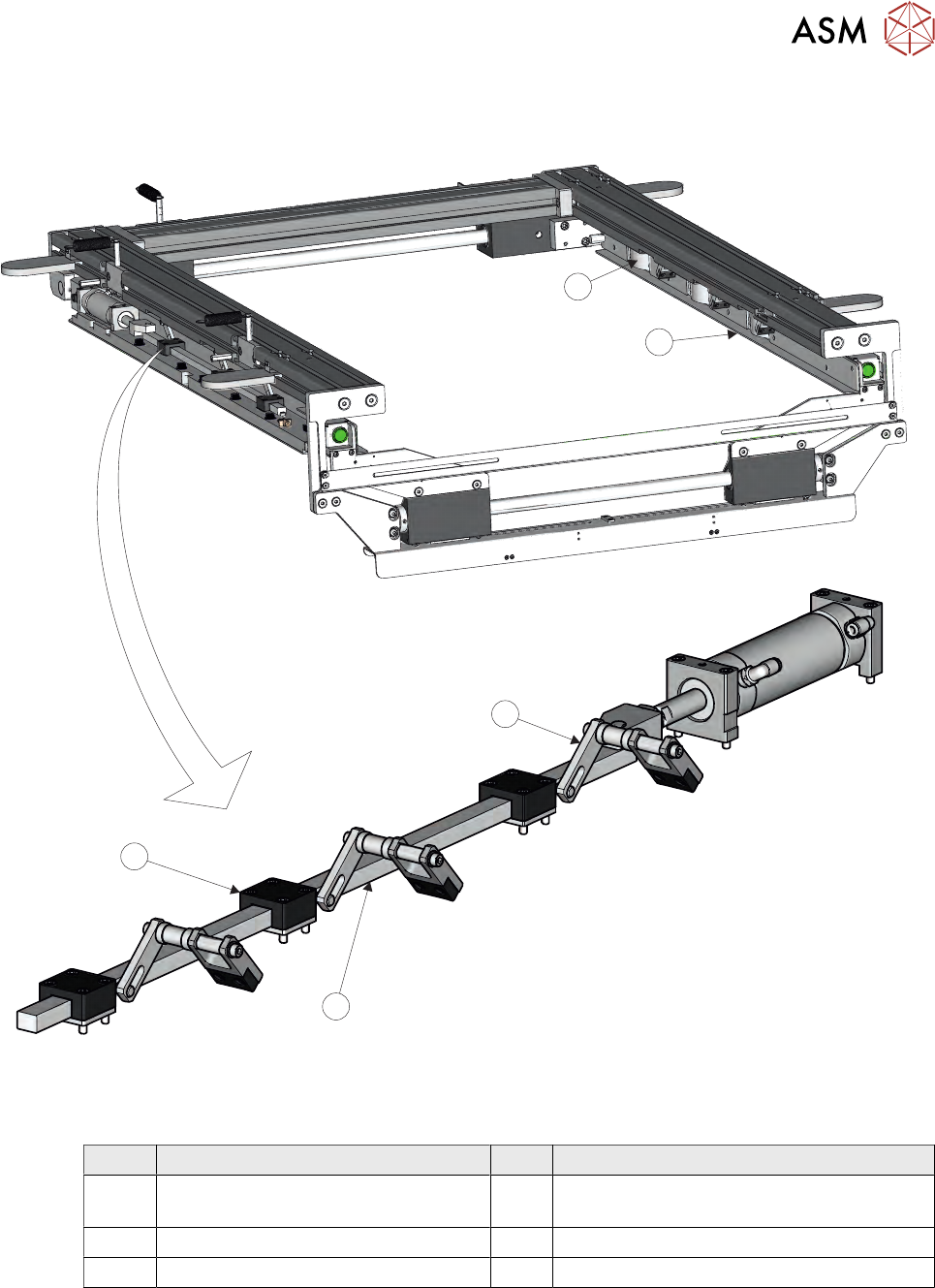 ASM