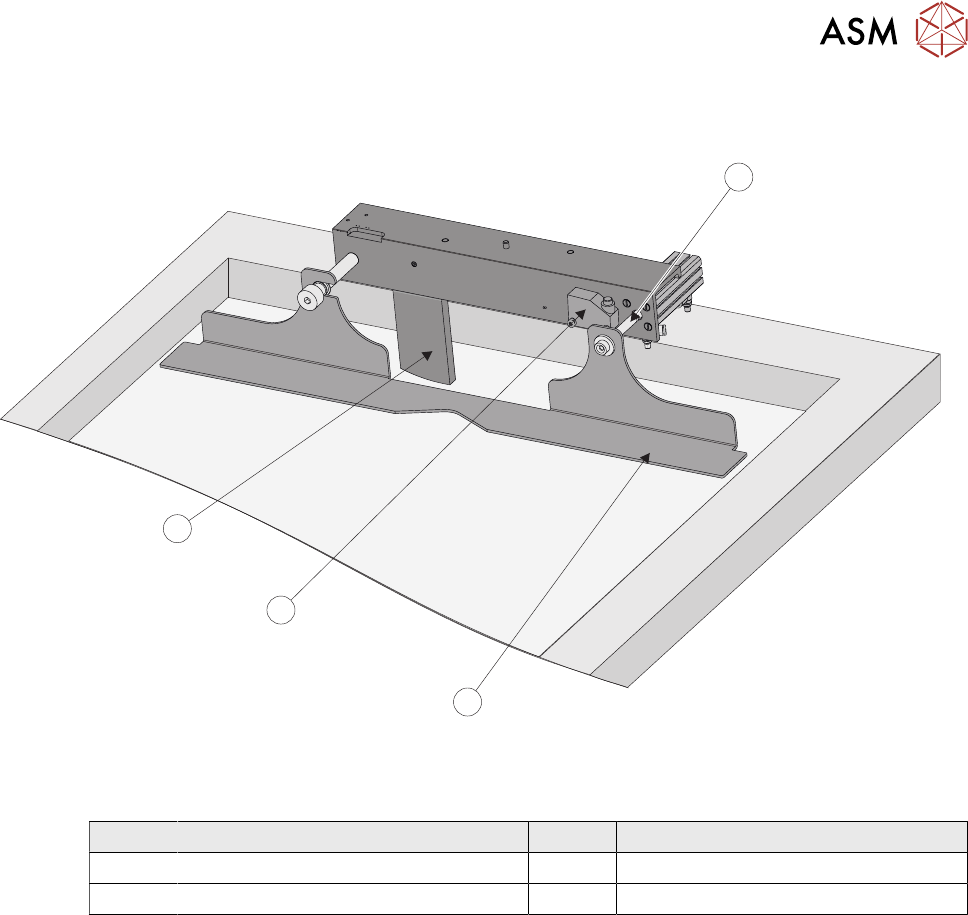 ASM