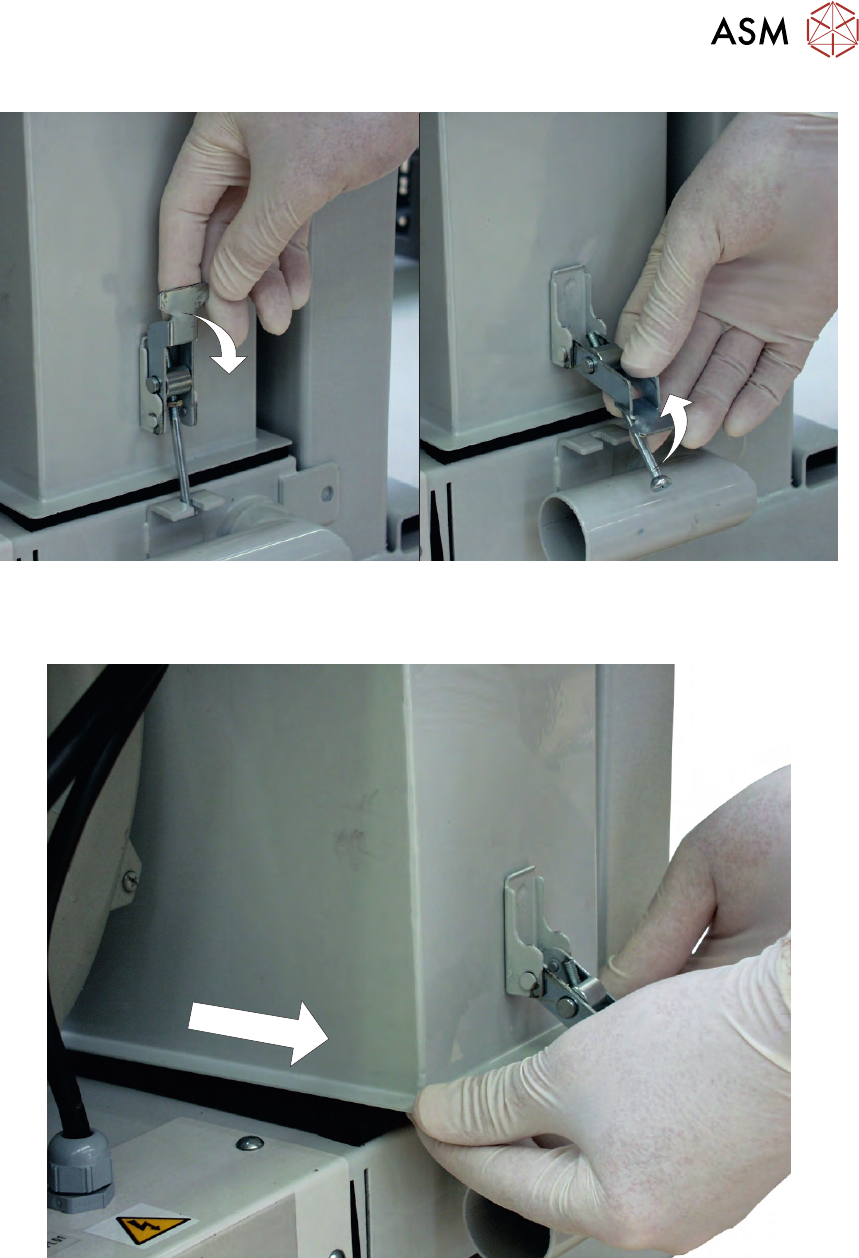 ASM