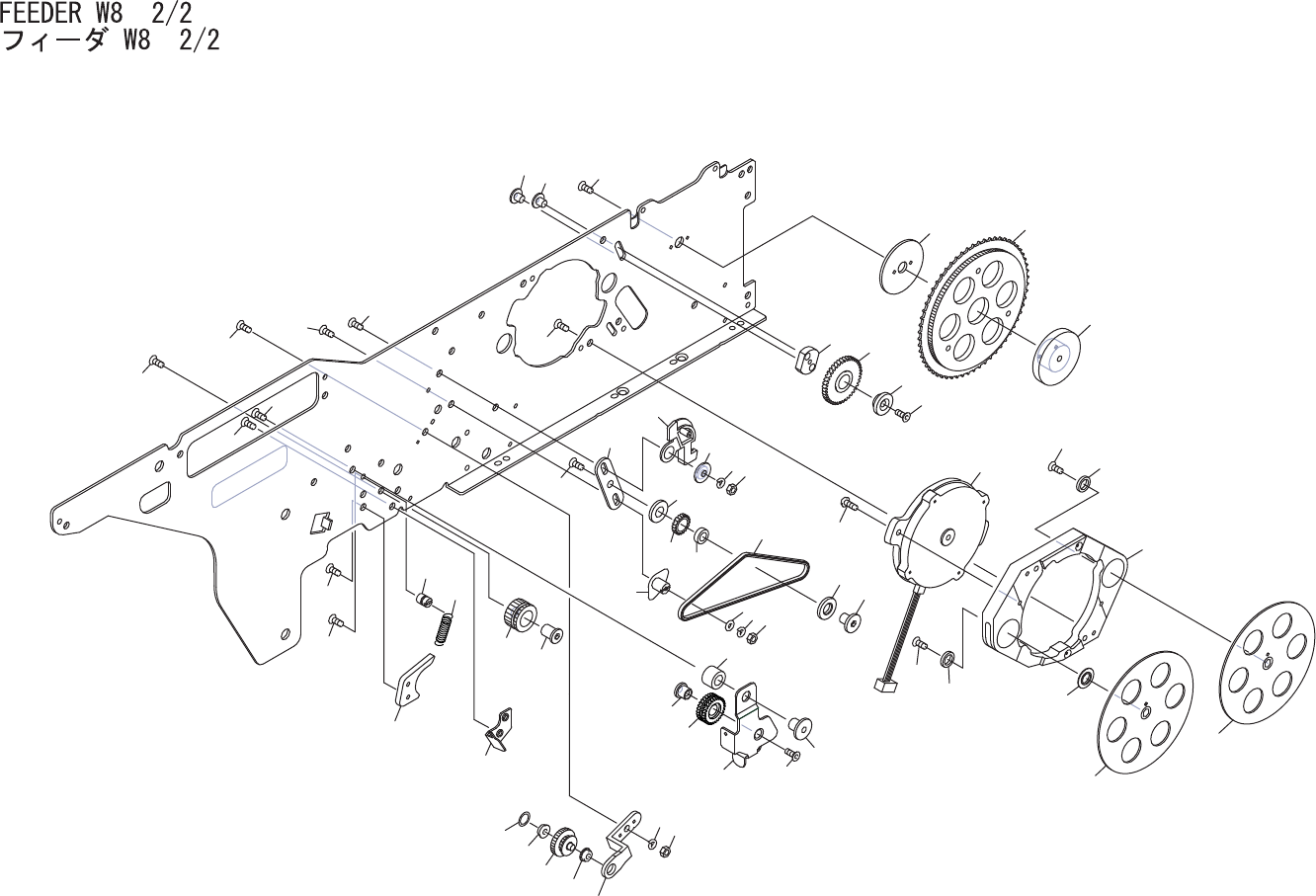 FEEDER W8 2/2
フィーダ W8 2/2