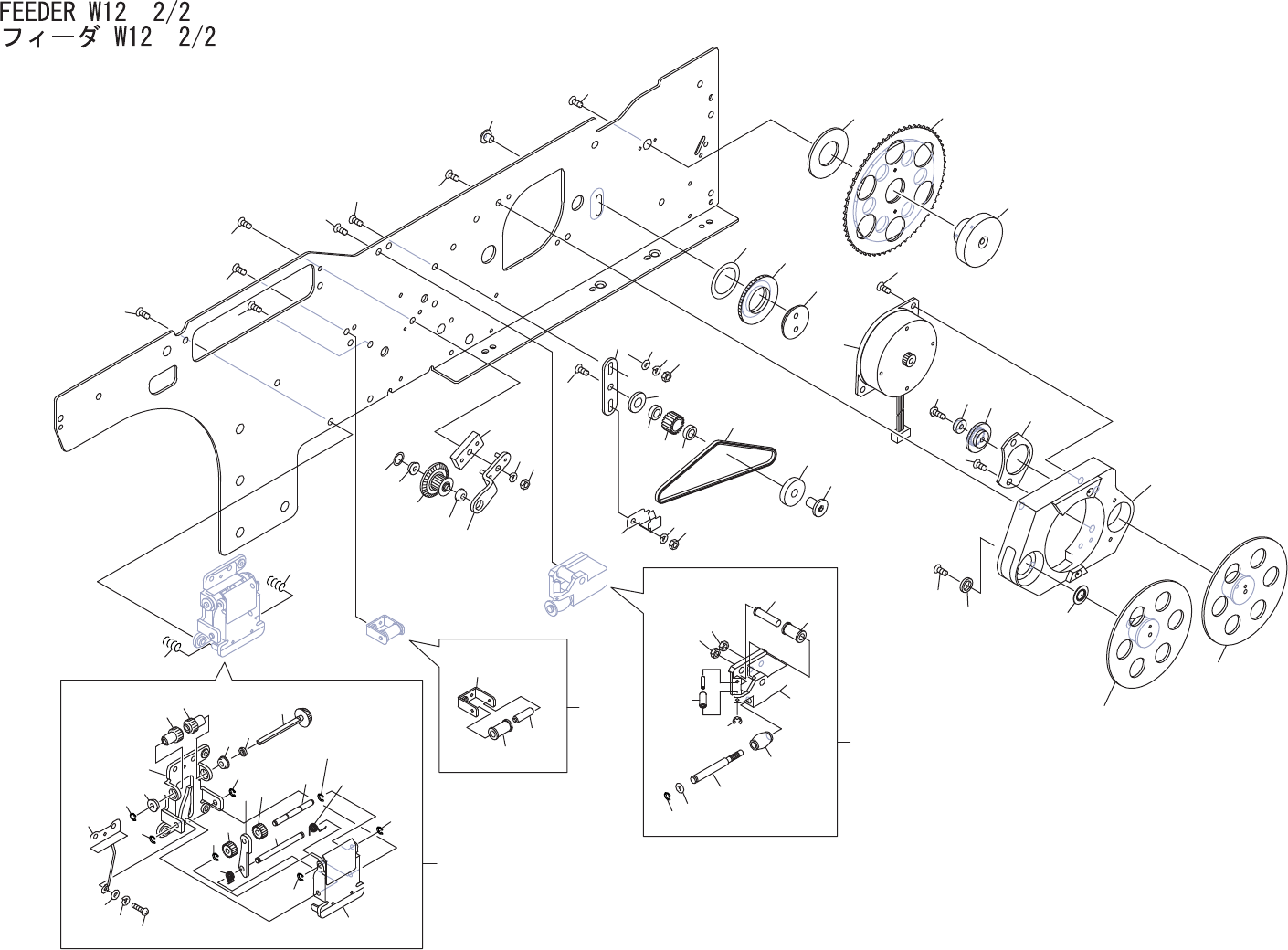 FEEDER W12 2/2
フィーダ W12 2/2