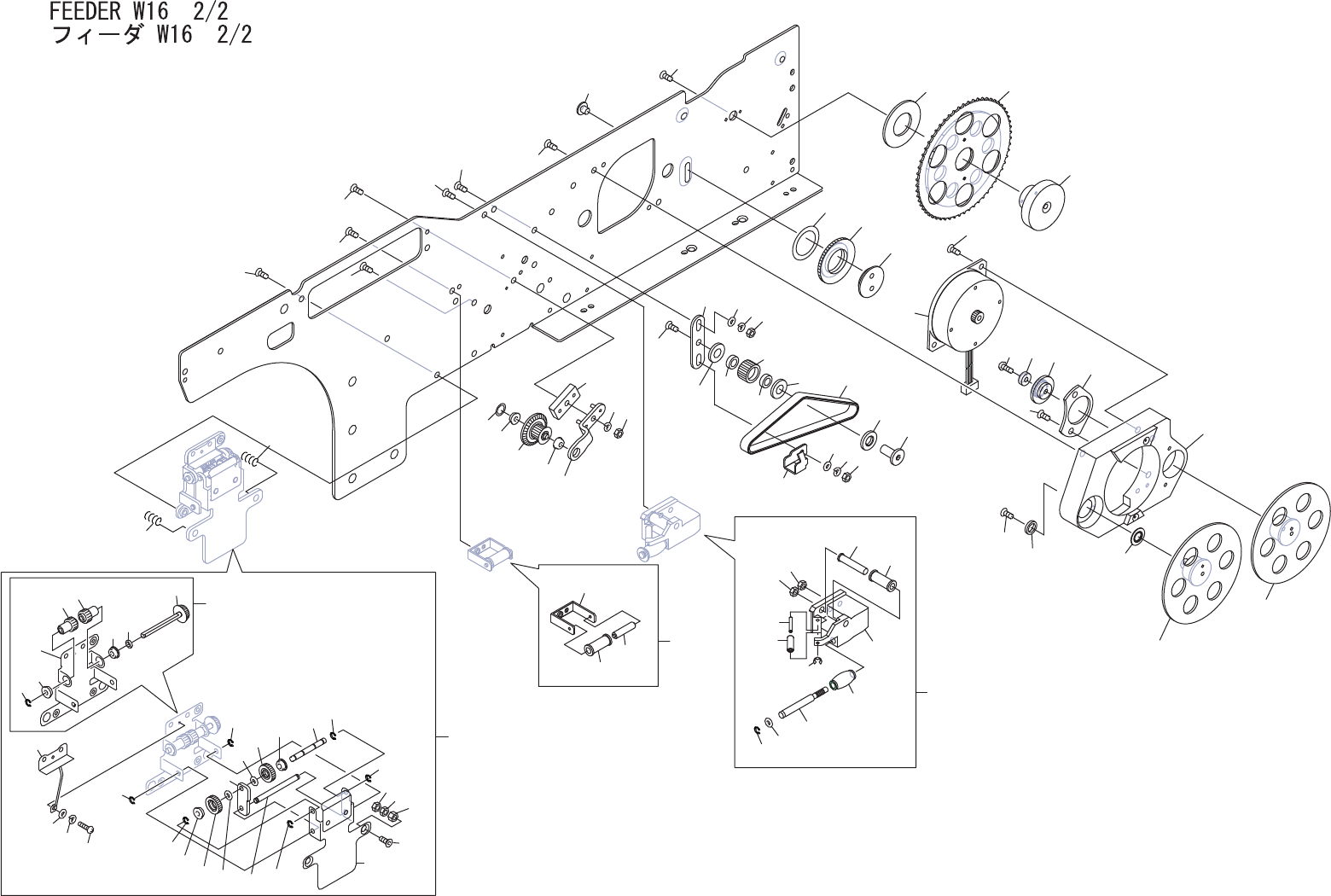 FEEDER W16 2/2
フィーダ W16 2/2