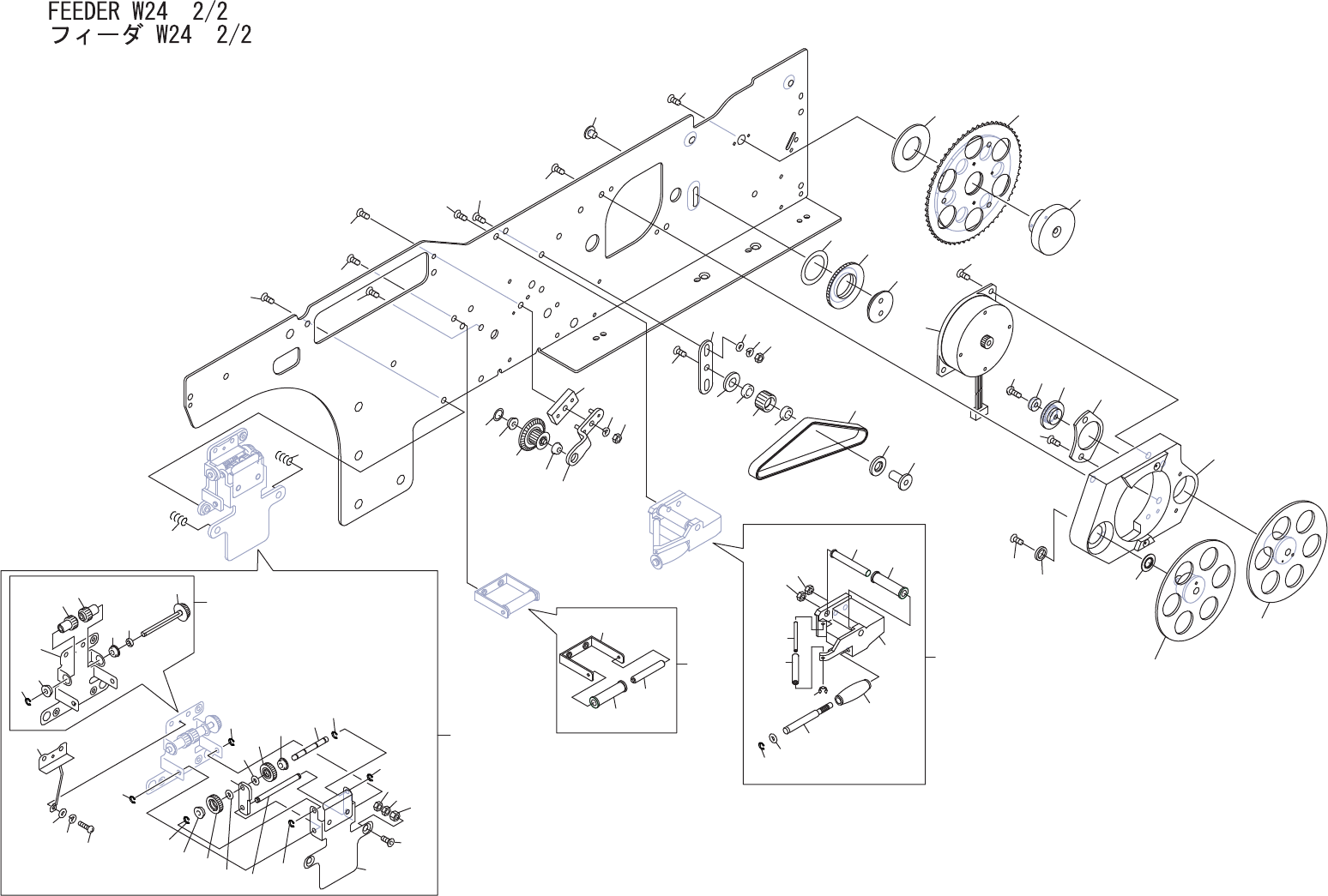 FEEDER W24 2/2
フィーダ W24 2/2