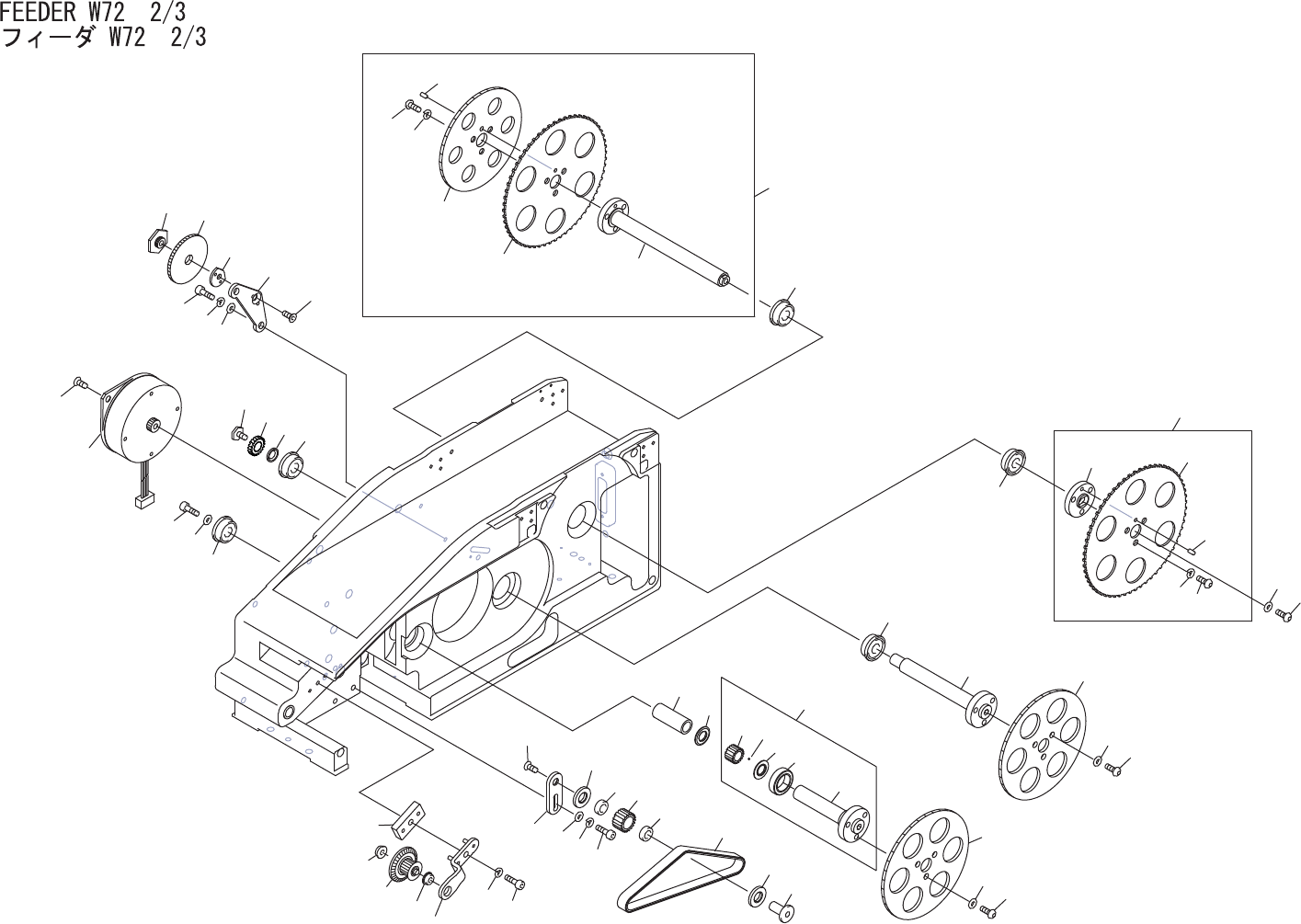 FEEDER W72 2/3
フィーダ W72 2/3