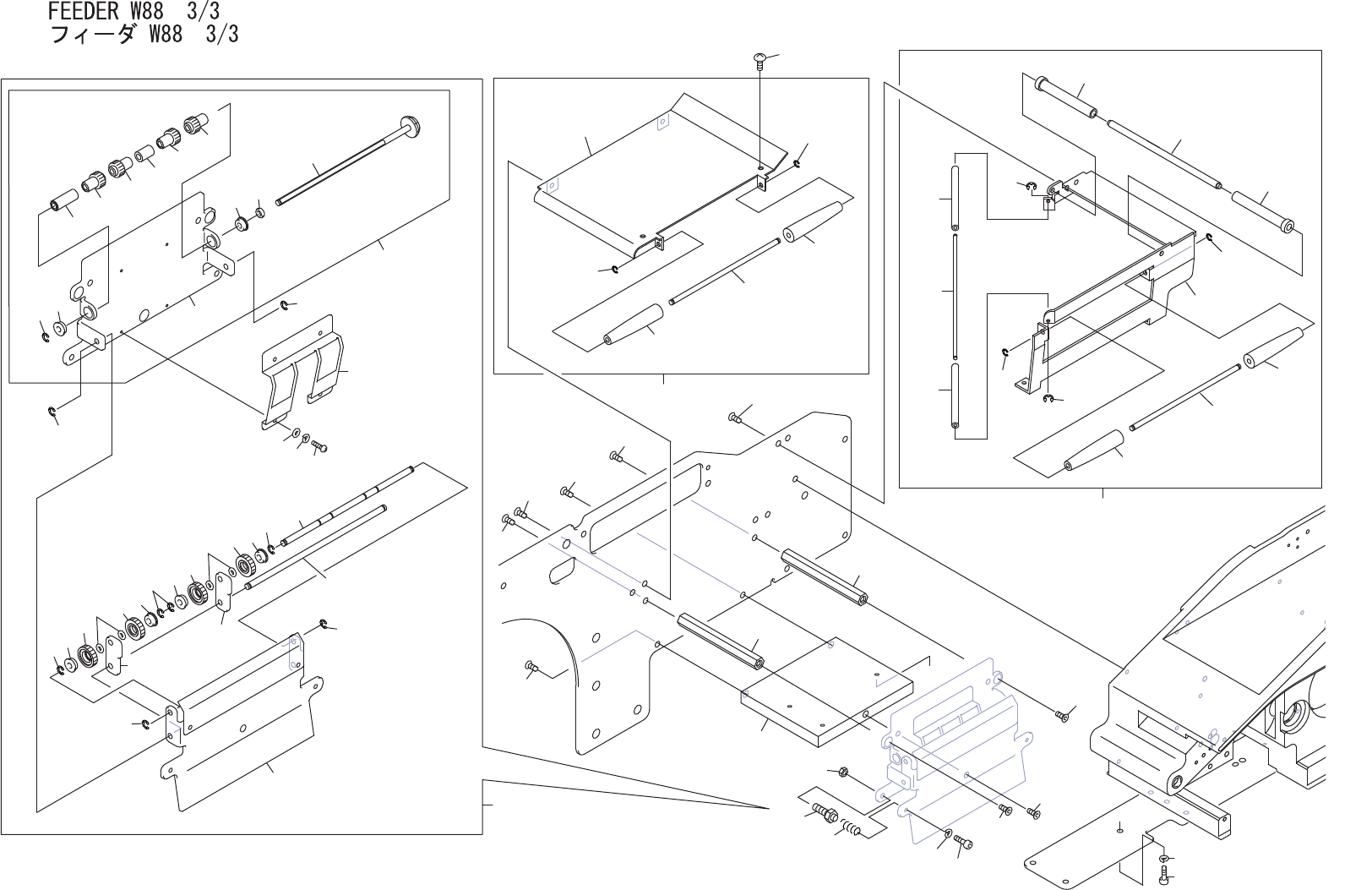 FEEDER W88 3/3
フィーダ W88 3/3