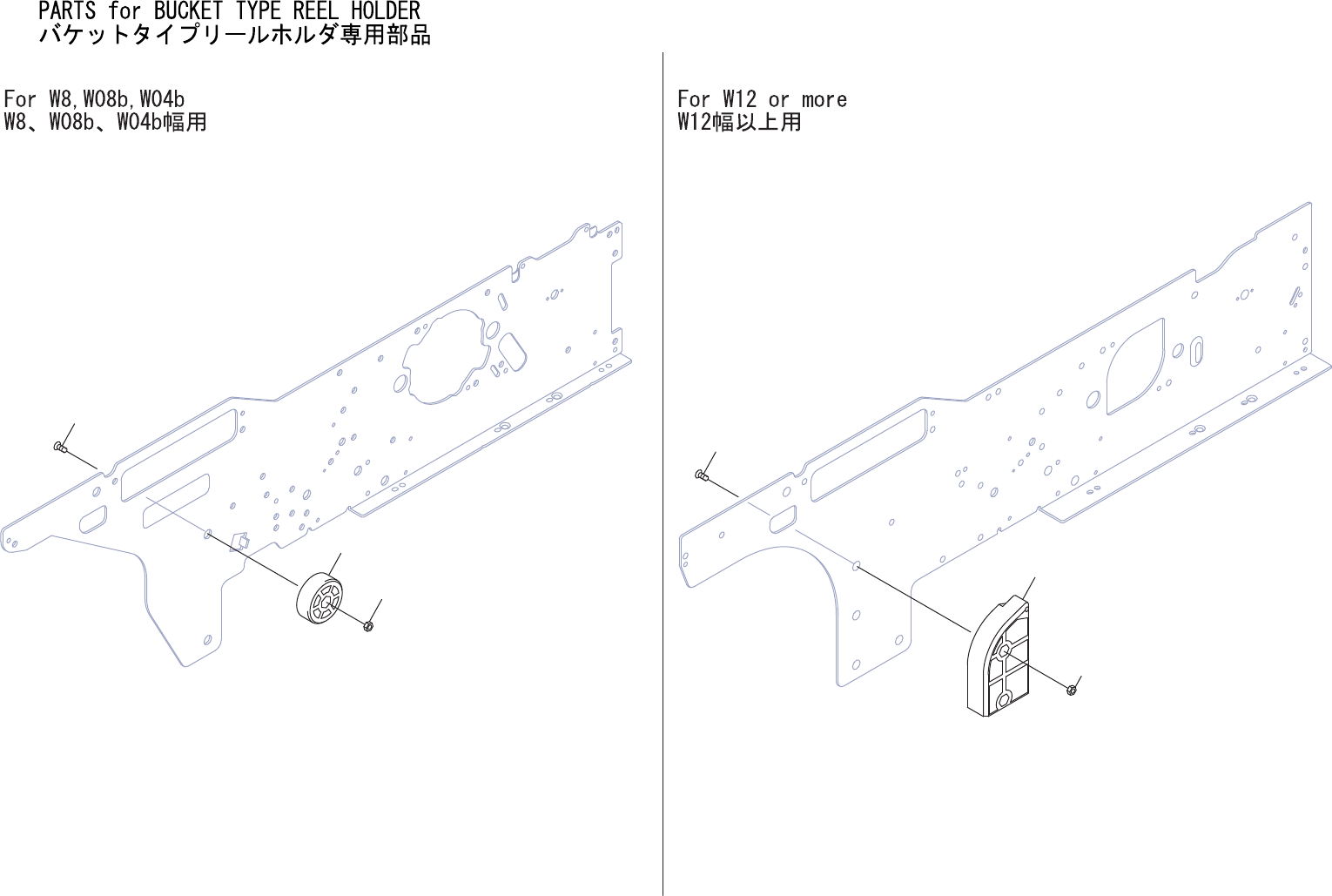 PARTS for BUCKET TYPE REEL HOLDER
バケットタイプリールホルダ専用部品

For W8,W08b,W04b
W8、W08b、W04b幅用

For W12 or more
W12幅以上用