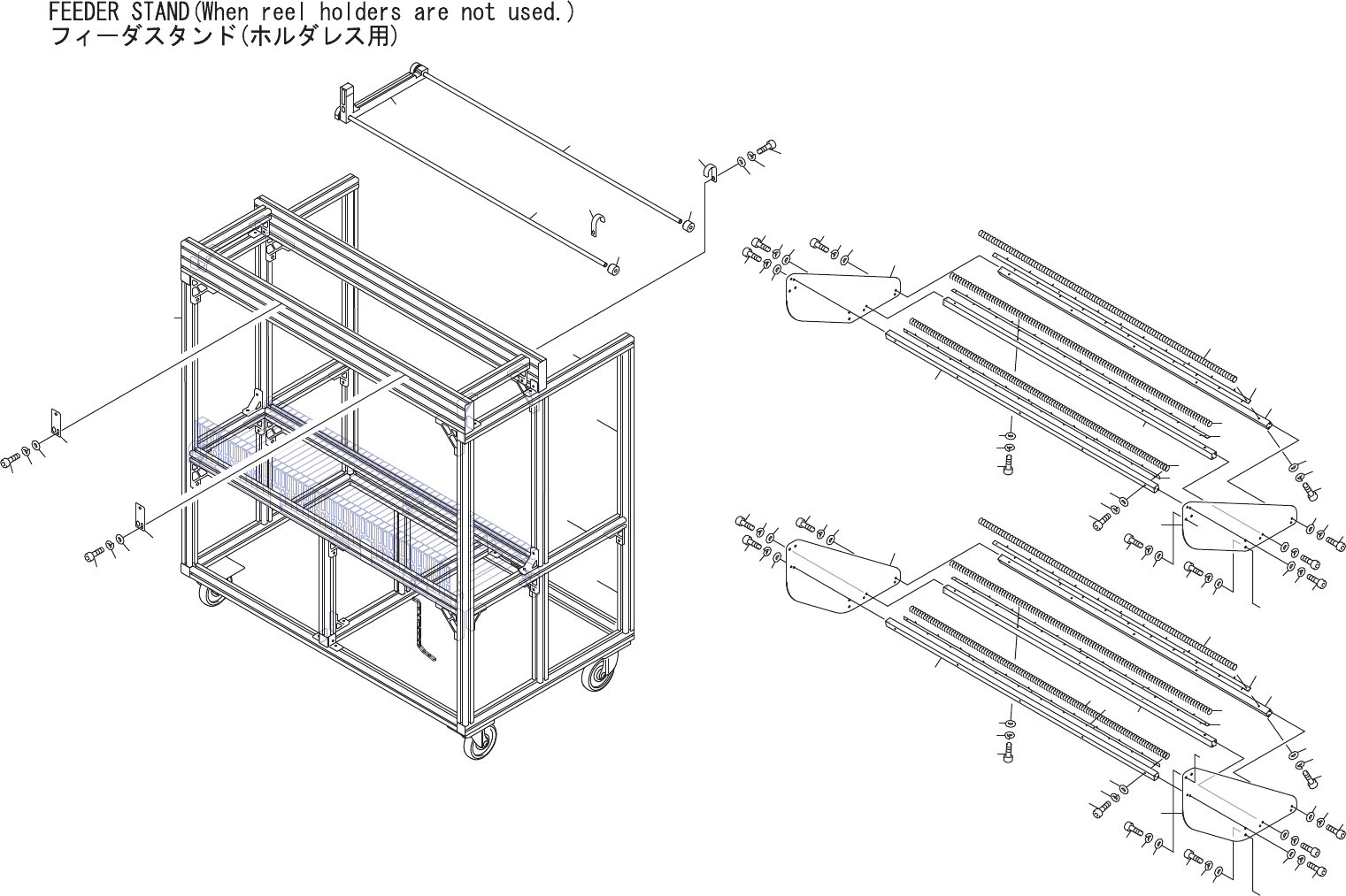 FEEDER STAND(When reel holders are not used.)
フィーダスタンド(ホルダレス用)