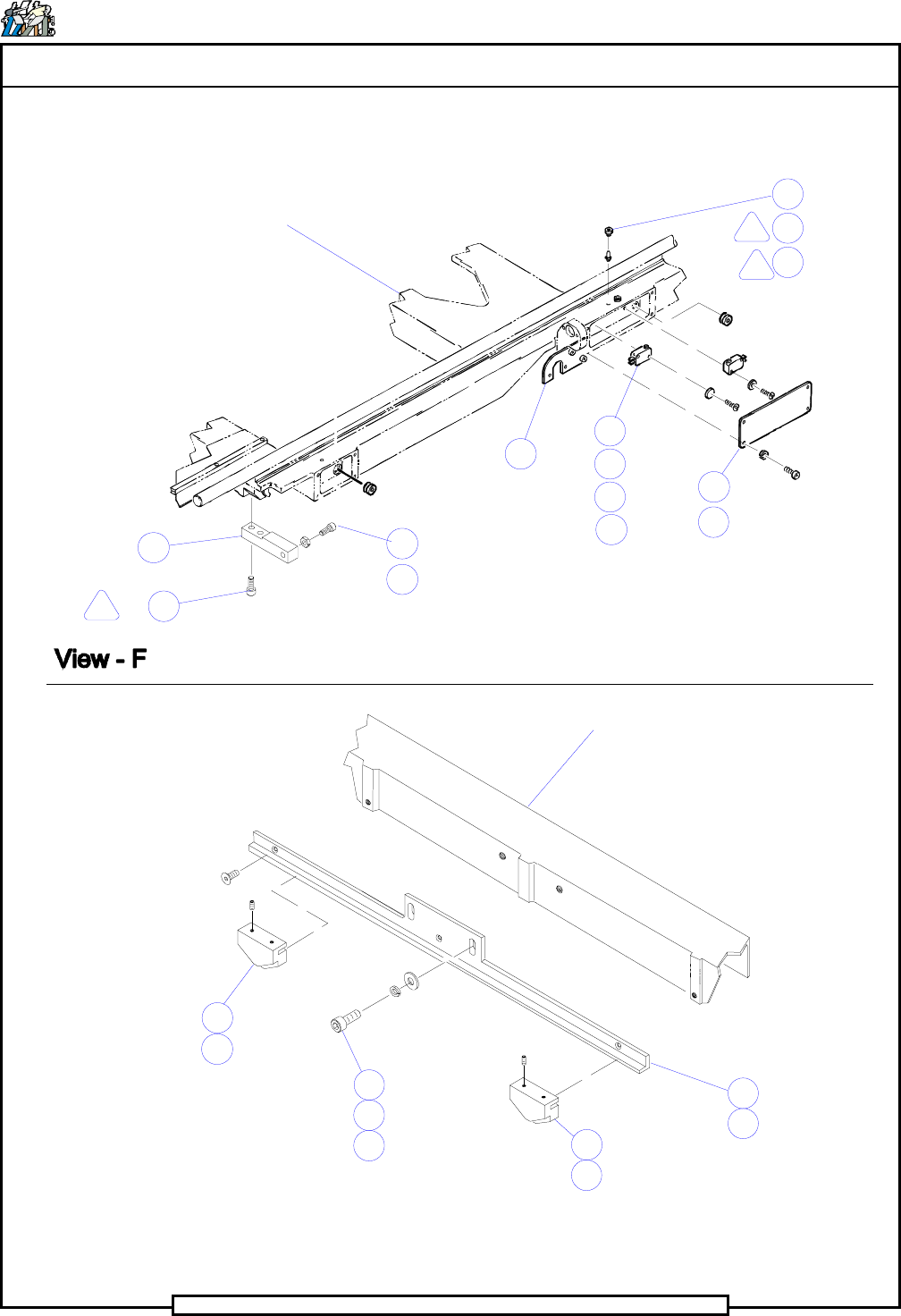 View - F