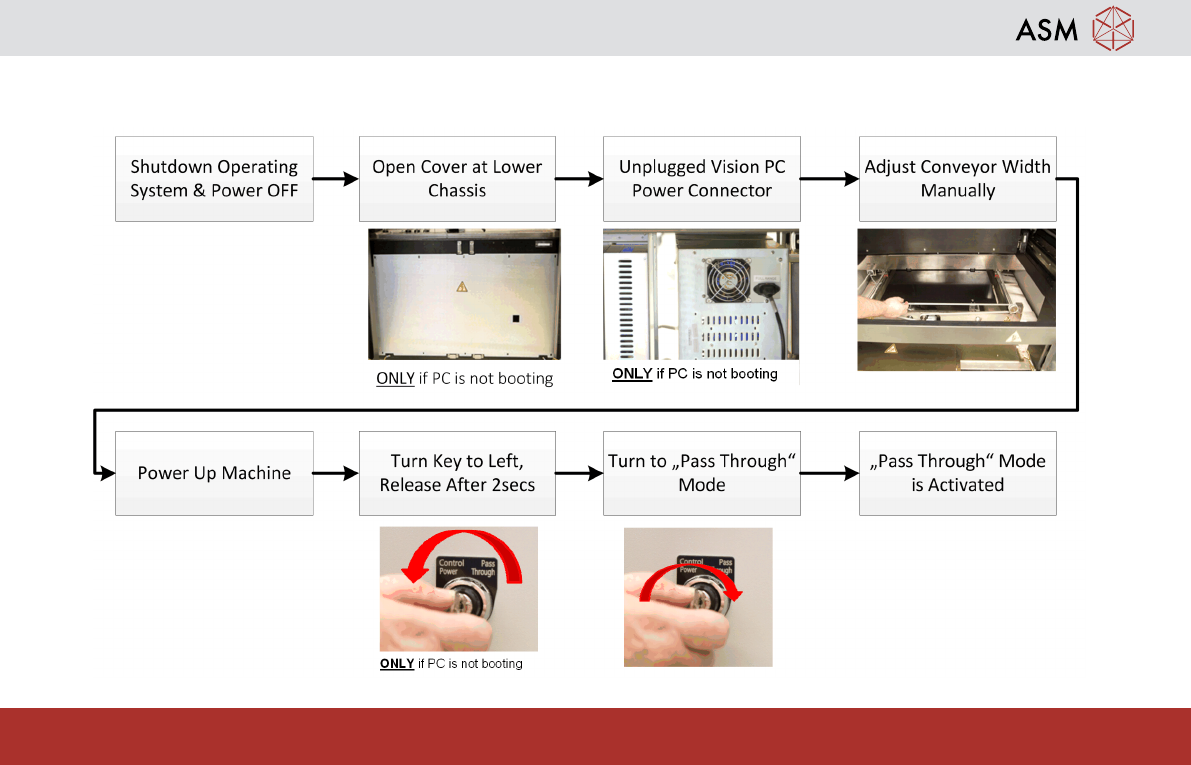 ASM

Shutdown Operating System & Power OFF

Open Cover at Lower Chassis

ONLY if PC is not booting

Unplugged Vision PC Power Connector

ONLY if PC is not booting

Adjust Conveyor Width Manually

Power Up Machine

Turn Key to Left, Release After 2secs

Control Power Pass Through

ONLY if PC is not booting

Turn to „Pass Through“ Mode

Control Power Pass Through

„Pass Through“ Mode is Activated