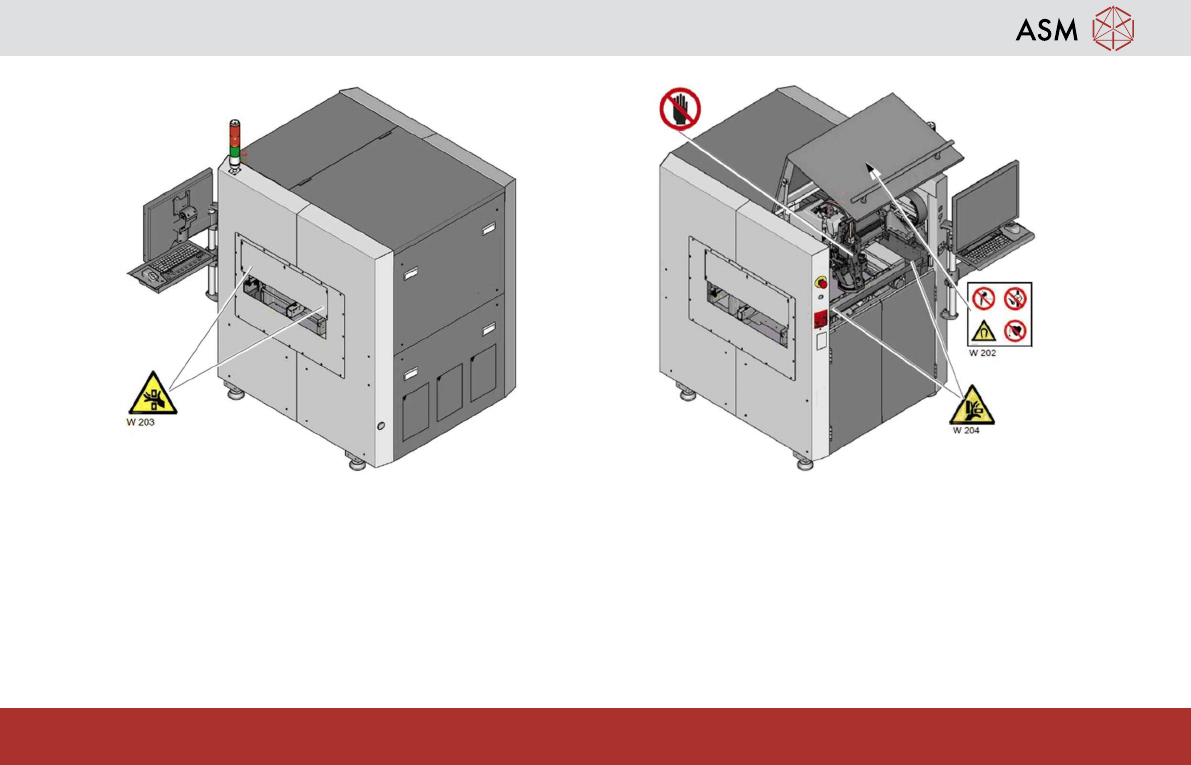 ASM

W 203

W 202

W 204