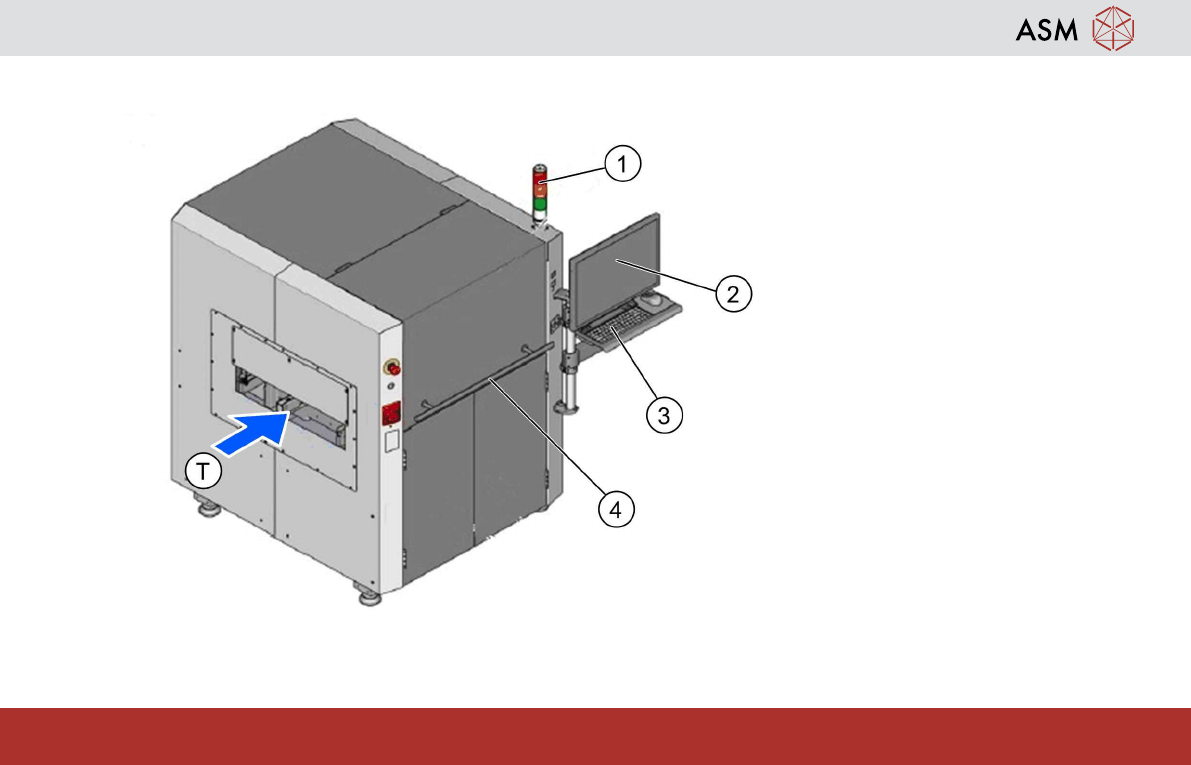 ASM

1
2
3
4
T