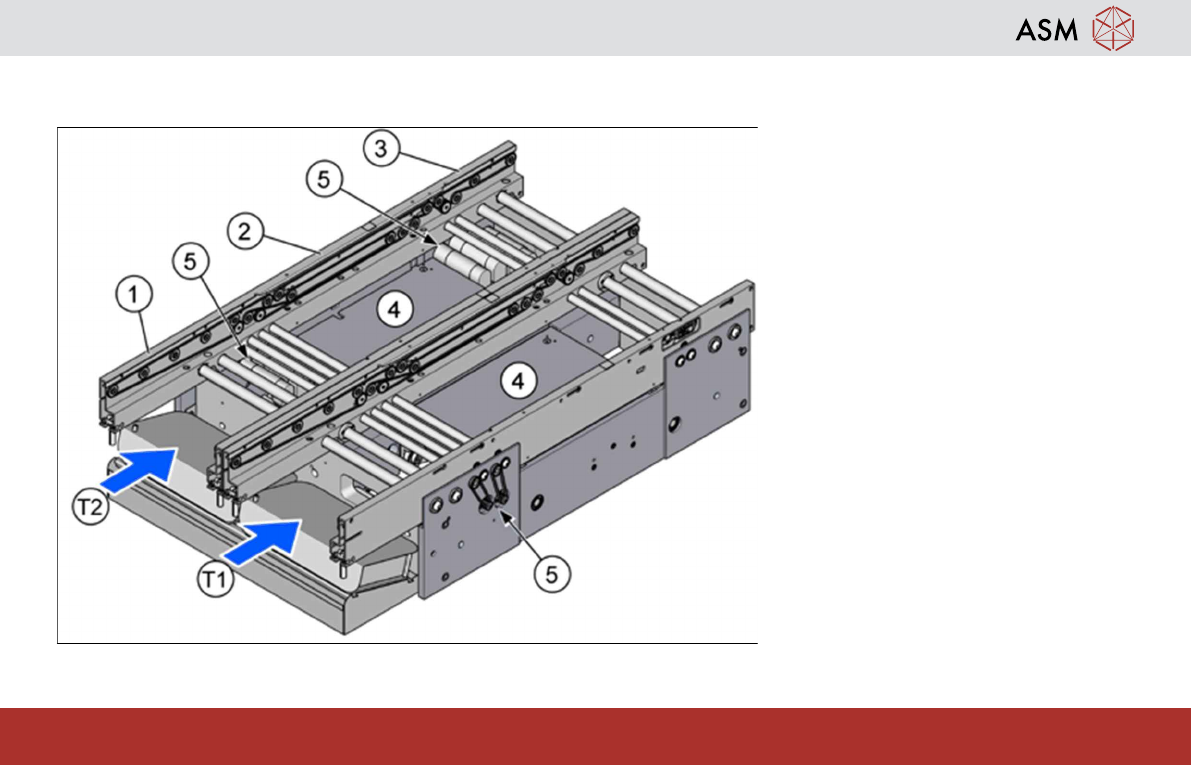 ASM

3
5
2
5
1
4
4
T2
T1
5