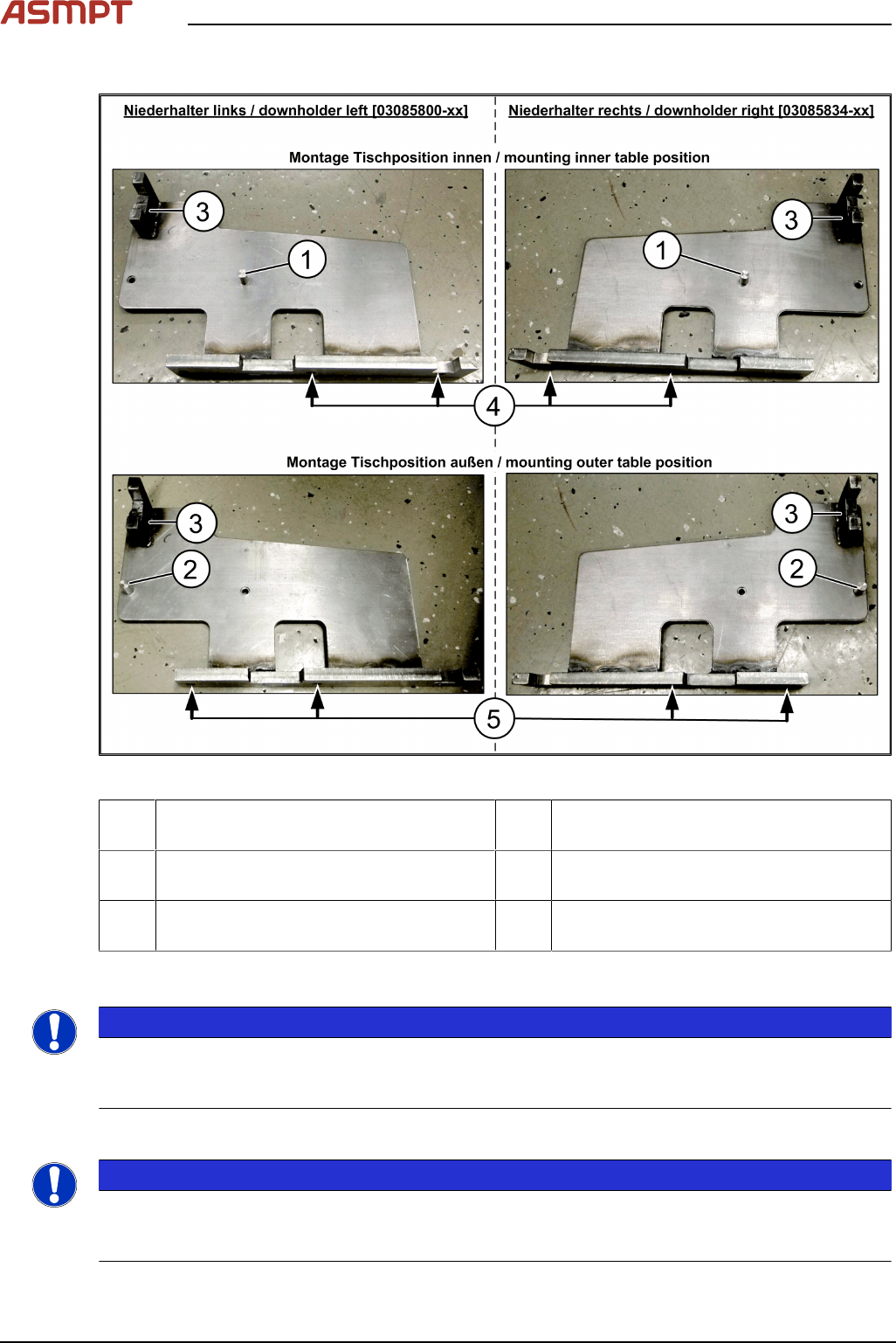 ASMPT

Niederhalter links / downholder left [03085800-xx]

Niederhalter rechts / downholder right [03085834-xx]

Montage Tischposition innen / mounting inner table position

3

1

1

3

4

Montage Tischposition außen / mounting outer table position

3

2

3

2

5