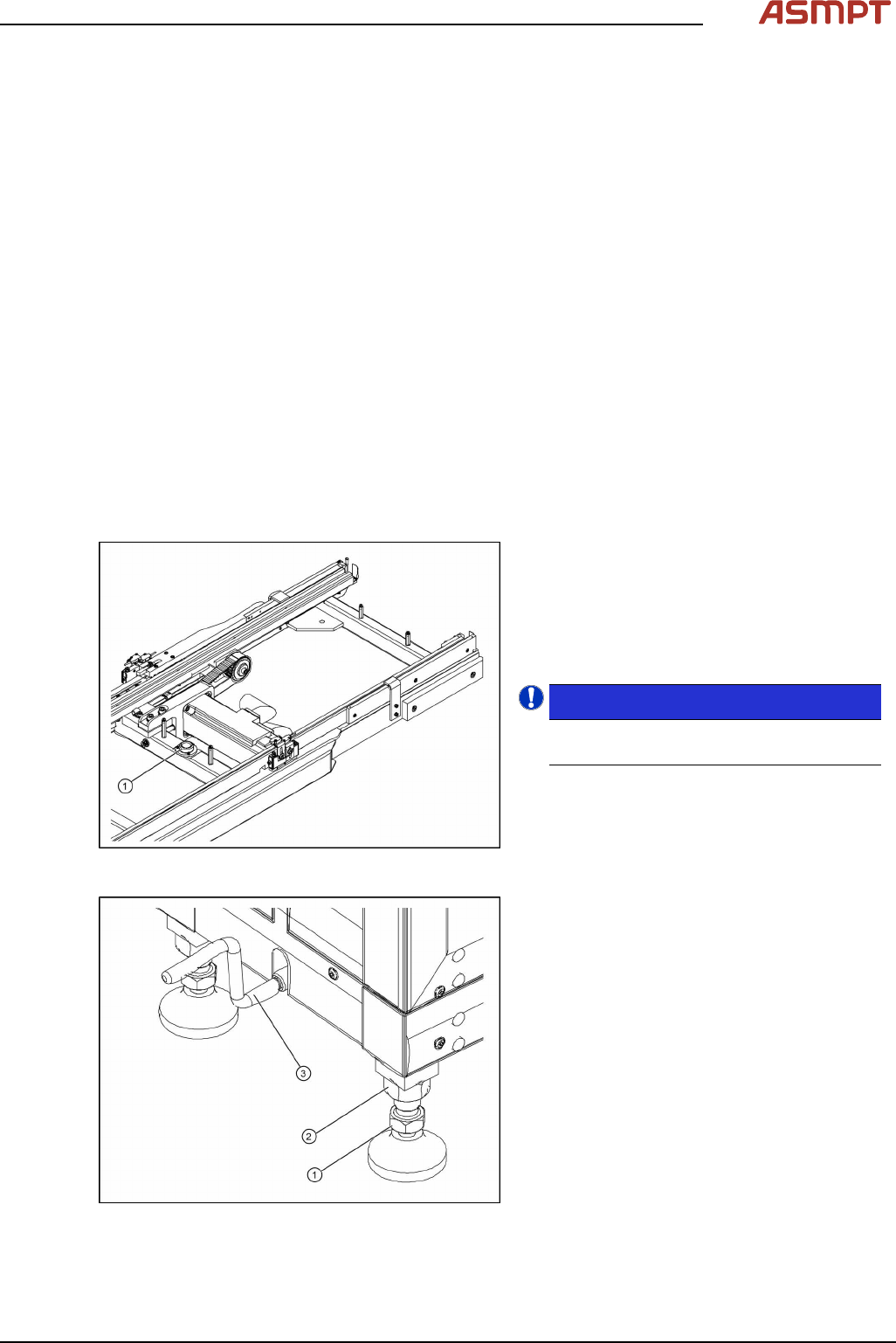 ASMPT

1

3

2

1