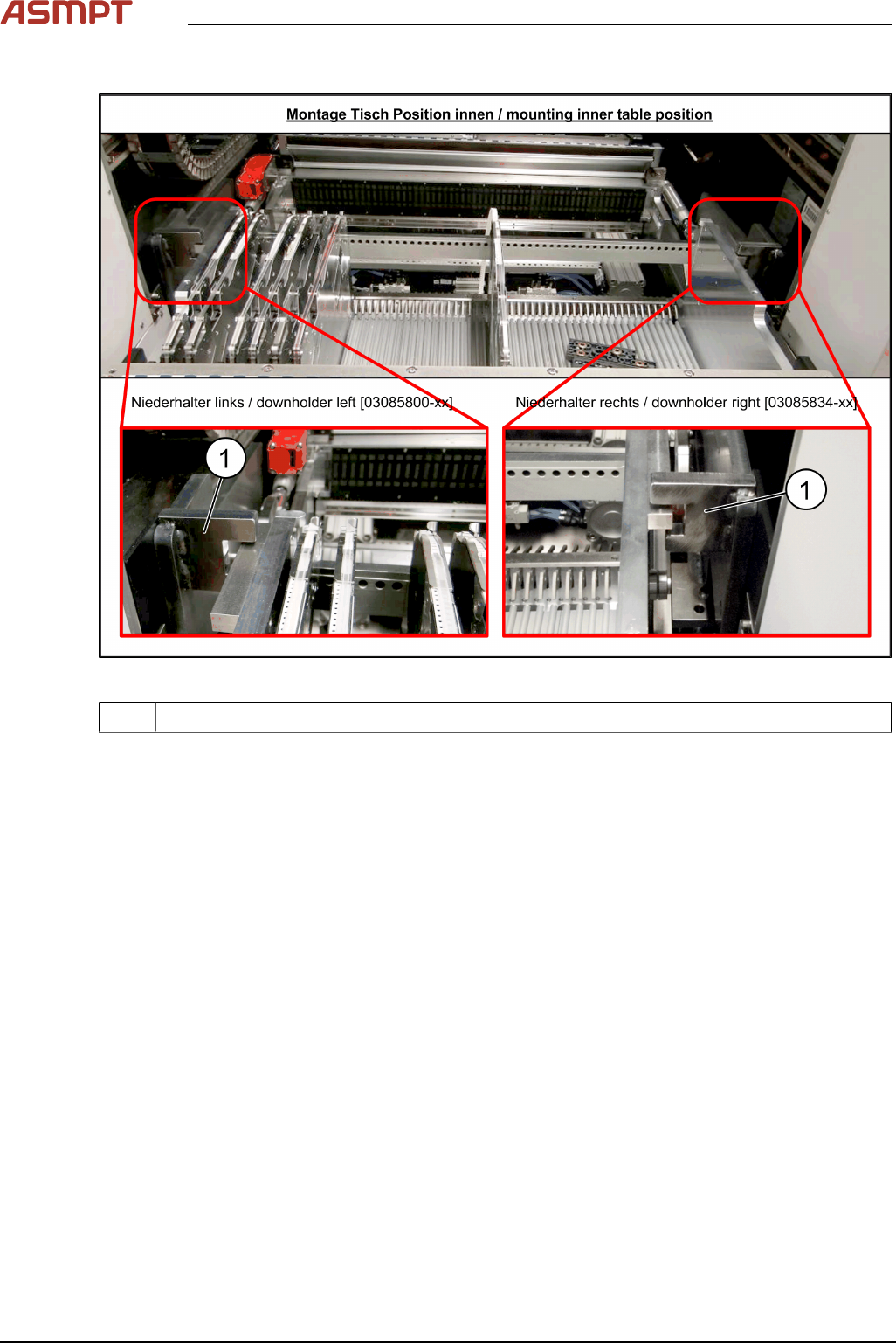 ASMPT

Montage Tisch Position innen / mounting inner table position

Niederhalter links / downholder left [03085800-xx]

Niederhalter rechts / downholder right [03085834-xx]

1

1