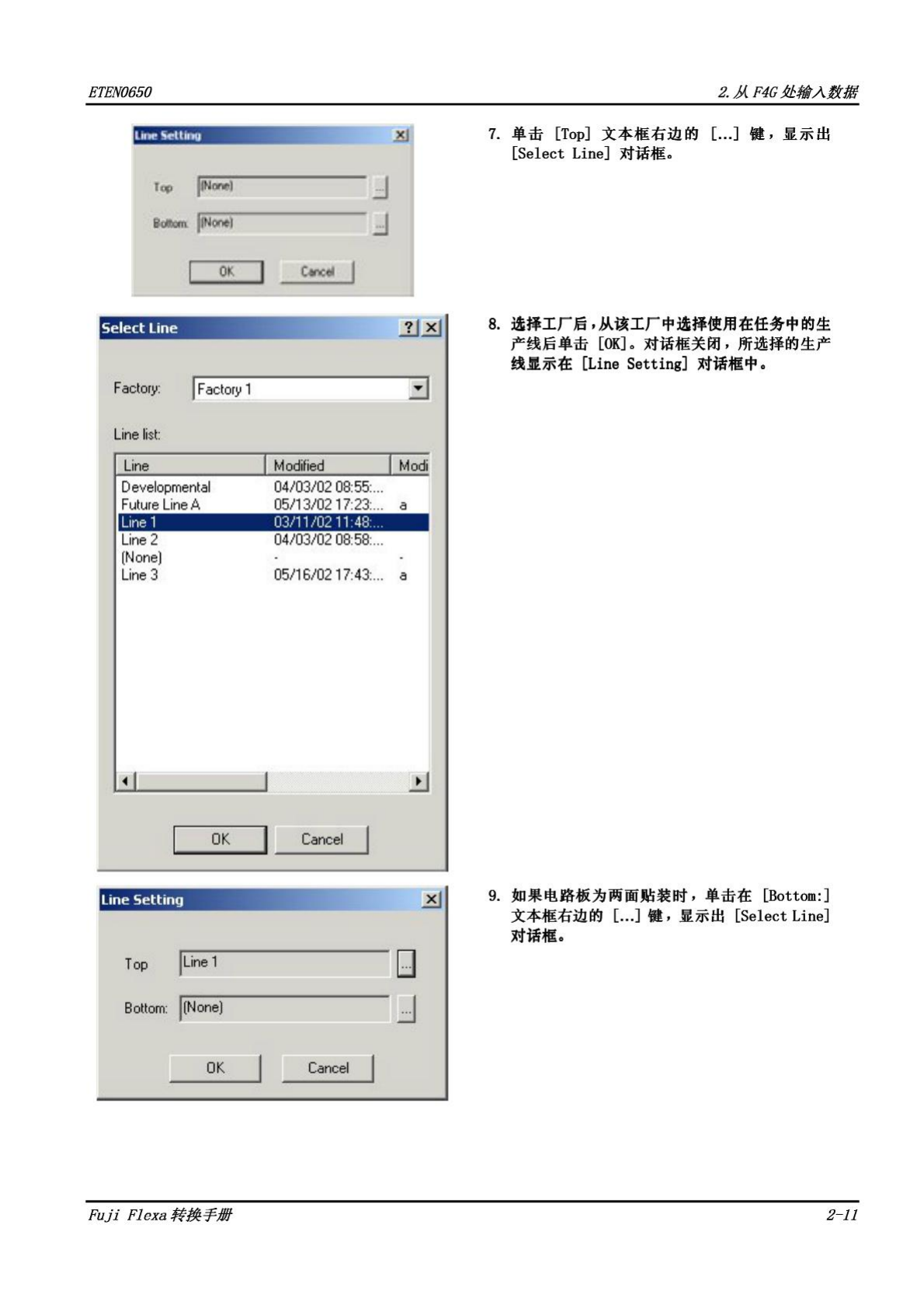 ETEN0650

2. 从 F4G 处输入数据

Line Setting

Top (None) ...

Bottom: (None) ...

OK Cancel

7. 单击 [Top] 文本框右边的 [...] 键，显示出 [Select Line] 对话框。

Select Line

Factory: Factory 1

Line list:

| Line | Modified | Modi |
|---|---|---|
| Developmental | 04/03/02 08:55:... | |
| Future Line A | 05/13/02 17:23:... | a |
| Line 1 | 03/11/02 11:48:... | |
| Line 2 | 04/03/02 08:58:... | |
| (None) | - | - |
| Line 3 | 05/16/02 17:43:... | a |

OK Cancel

8. 选择工厂后，从该工厂中选择使用在任务中的生产线后单击 [OK]。对话框关闭，所选择的生产线显示在 [Line Setting] 对话框中。

Line Setting

Top Line 1 ...

Bottom: (None) ...

OK Cancel

9. 如果电路板为两面贴装时，单击在 [Bottom:] 文本框右边的 [...] 键，显示出 [Select Line] 对话框。

Fuji Flexa 转换手册

2-11