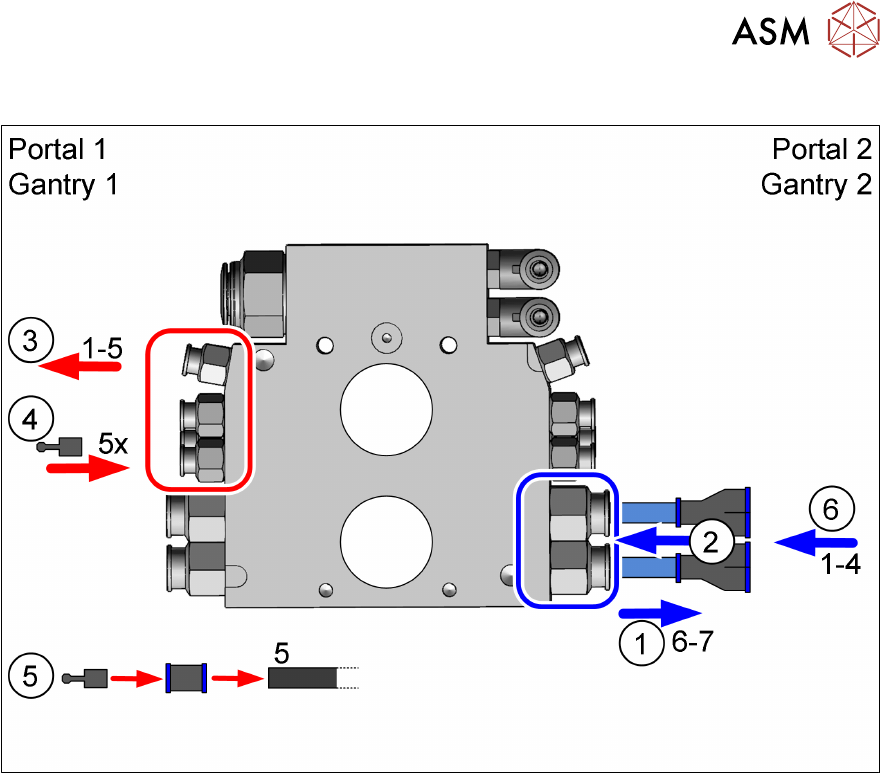 ASM

Portal 1
Gantry 1

Portal 2
Gantry 2

3 1-5

4 5x

6

2

1-4

1 6-7

5 5