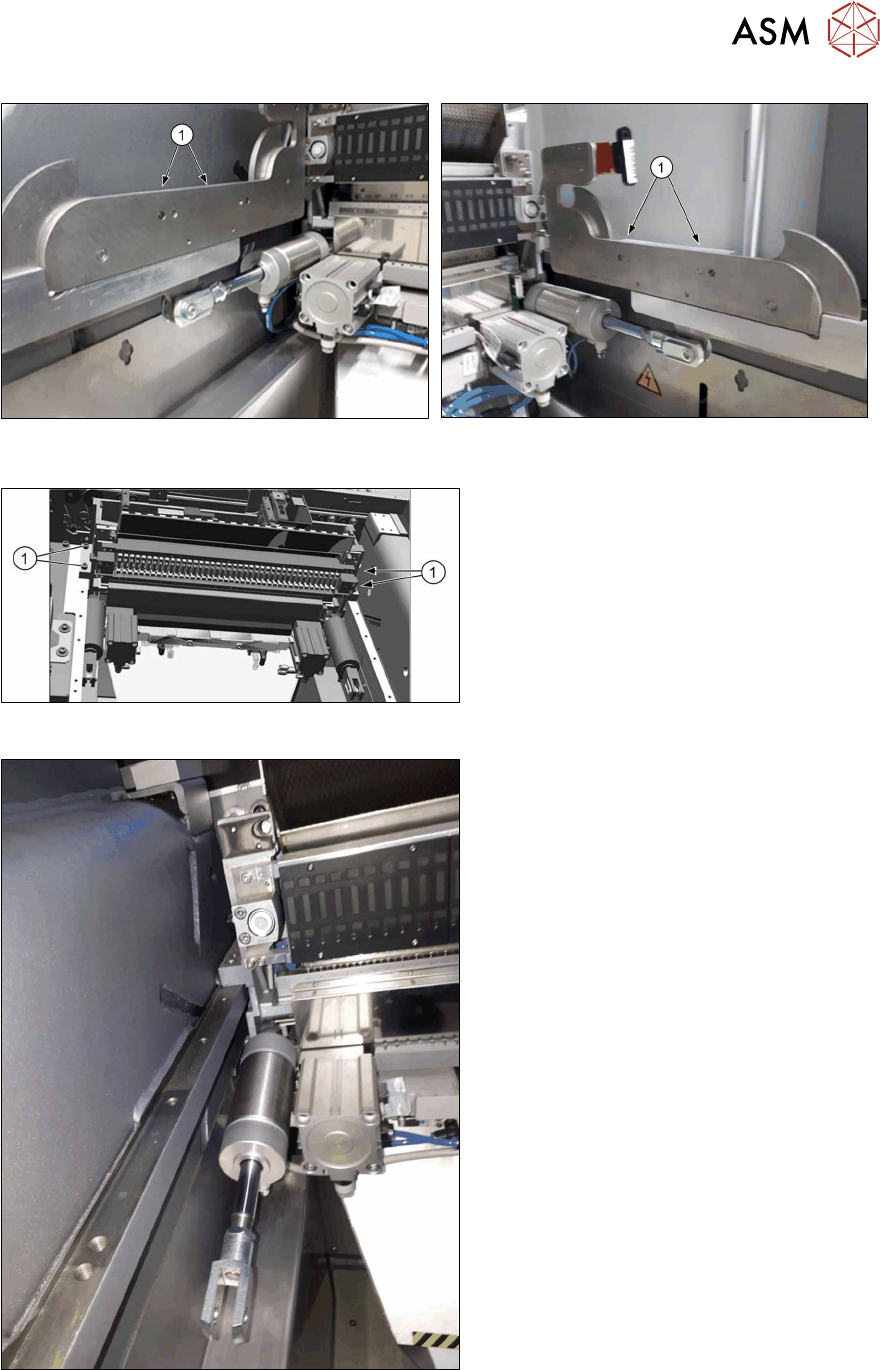 ASM

1

1

1

1