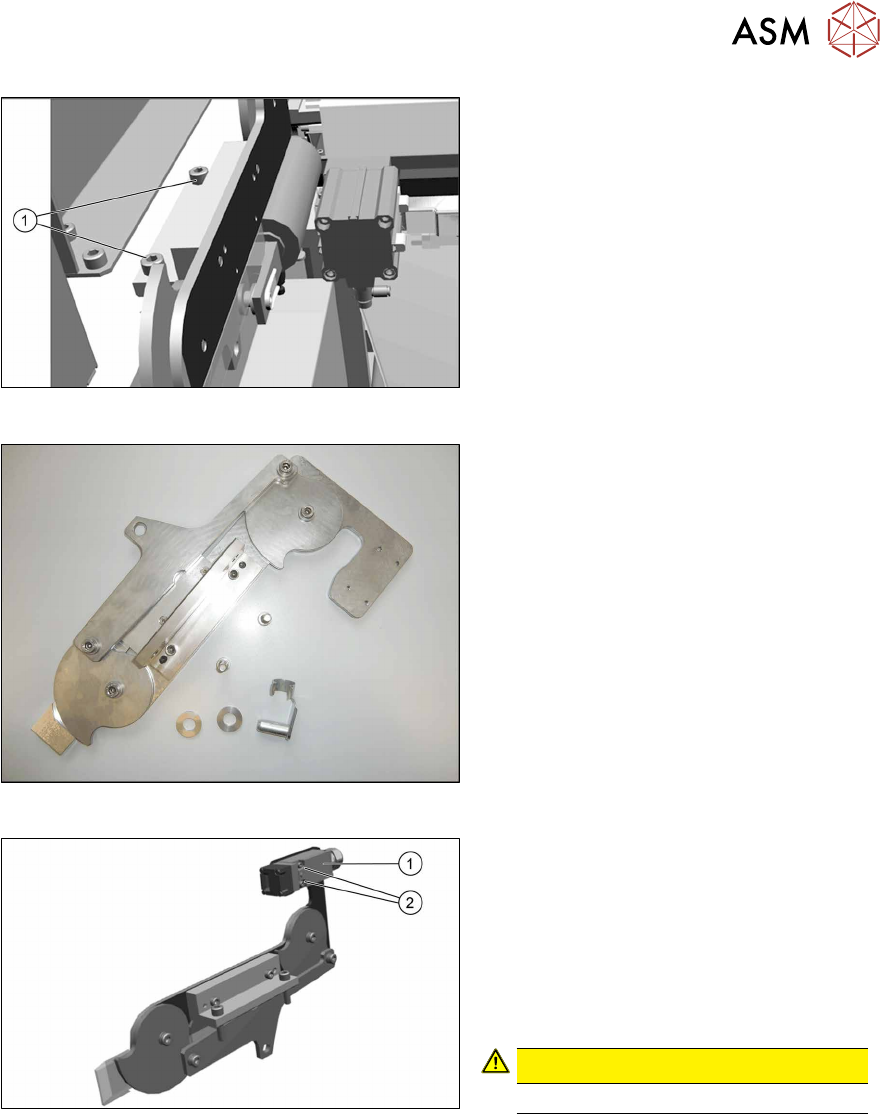 ASM

1

1
2