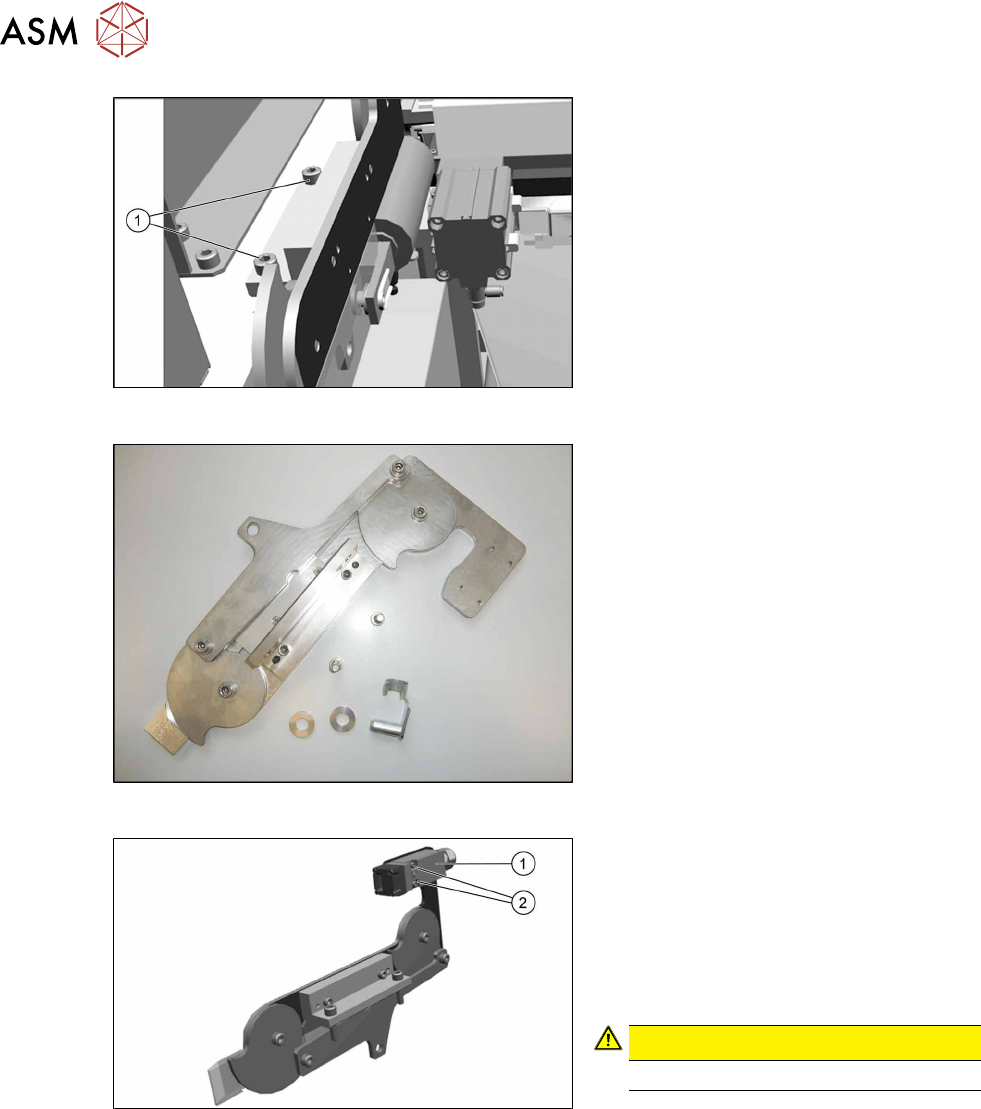 ASM

1

1

2