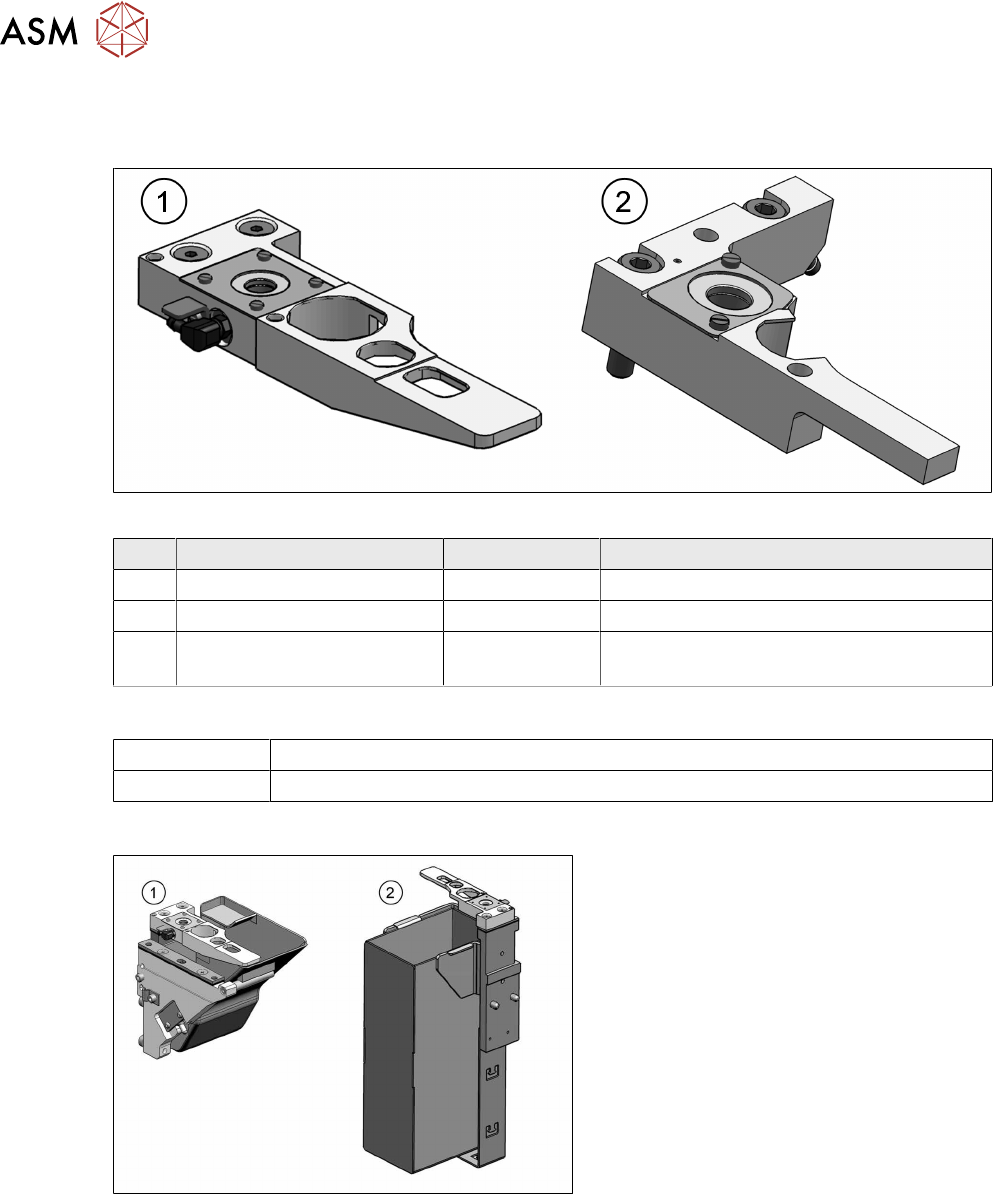 ASM

1

2

1

2