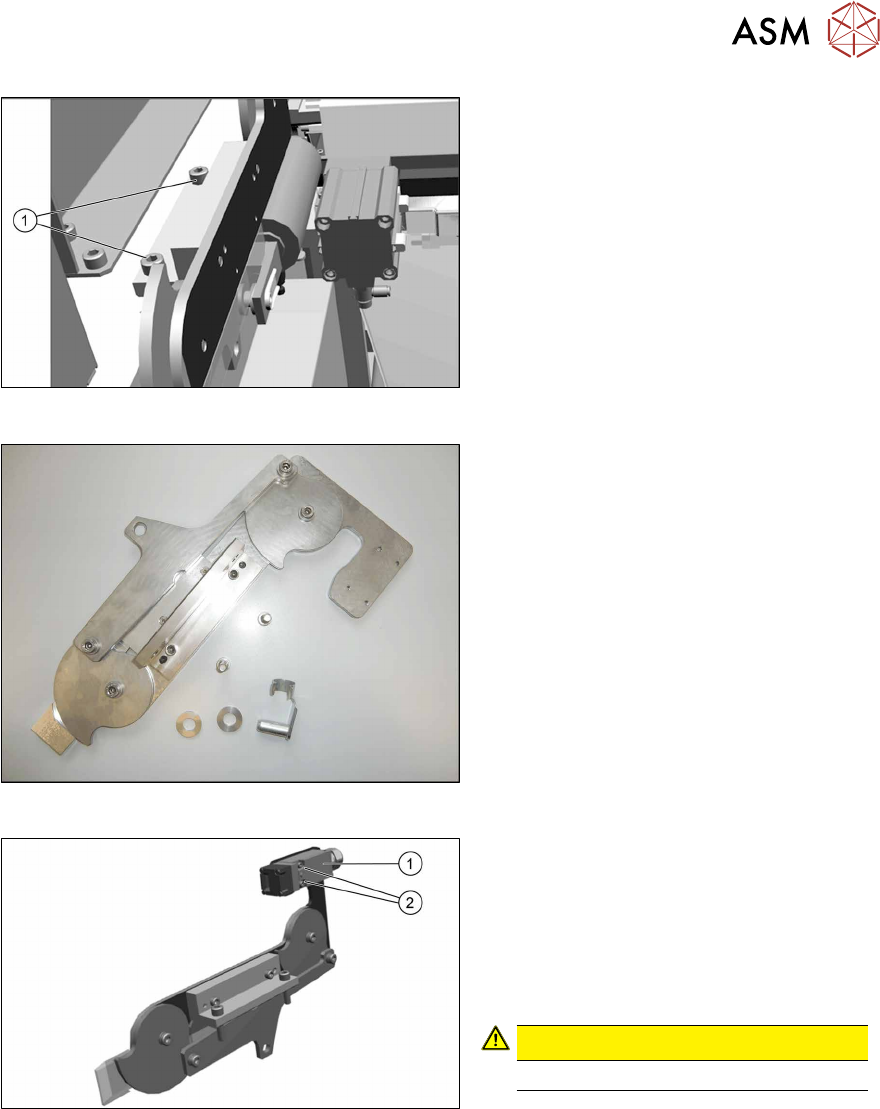 ASM

1

1

2