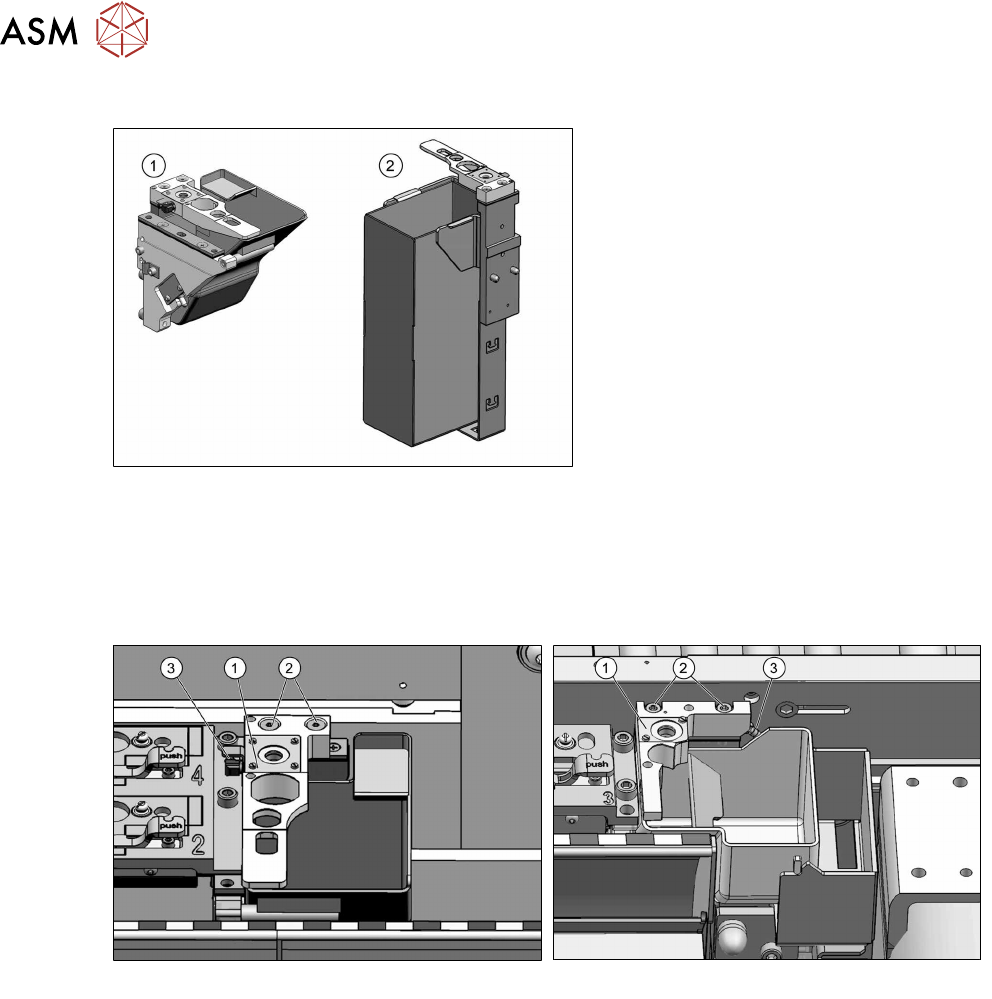 ASM

1
2

3
1
2
push
4
push
2

1
2
3
push
3