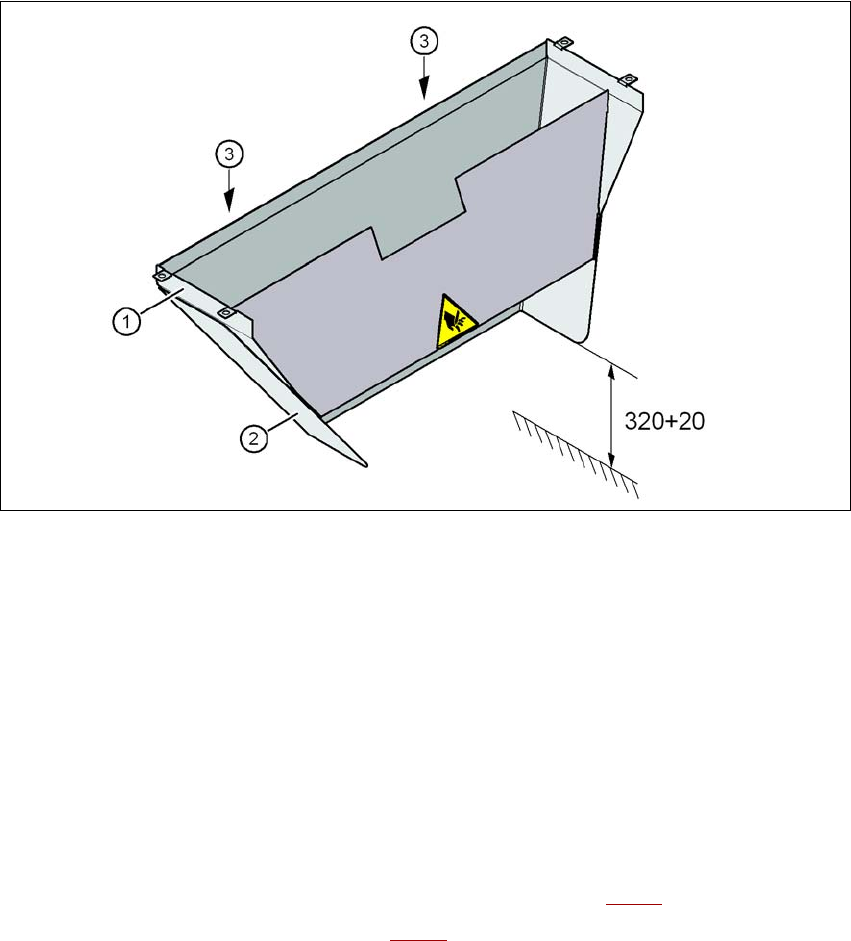 3
3
1
2
320+20