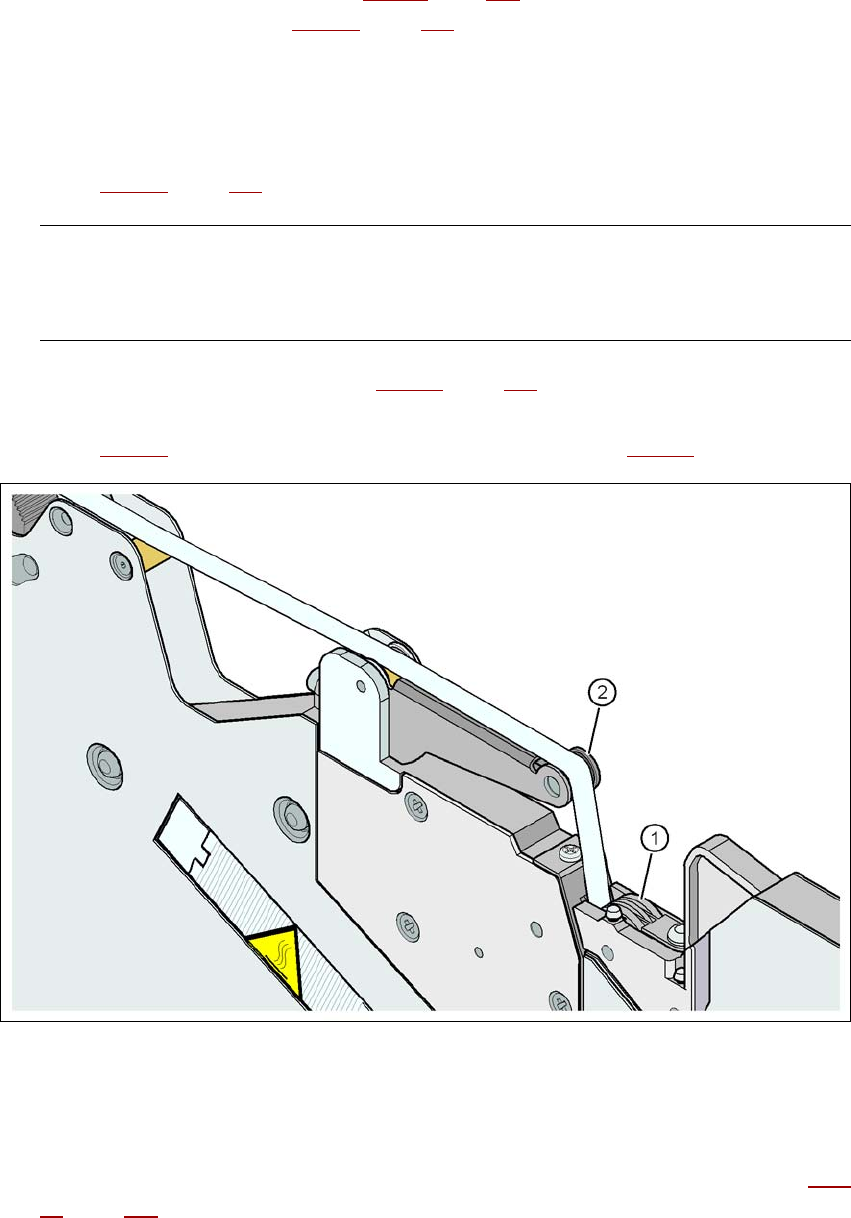 2

1