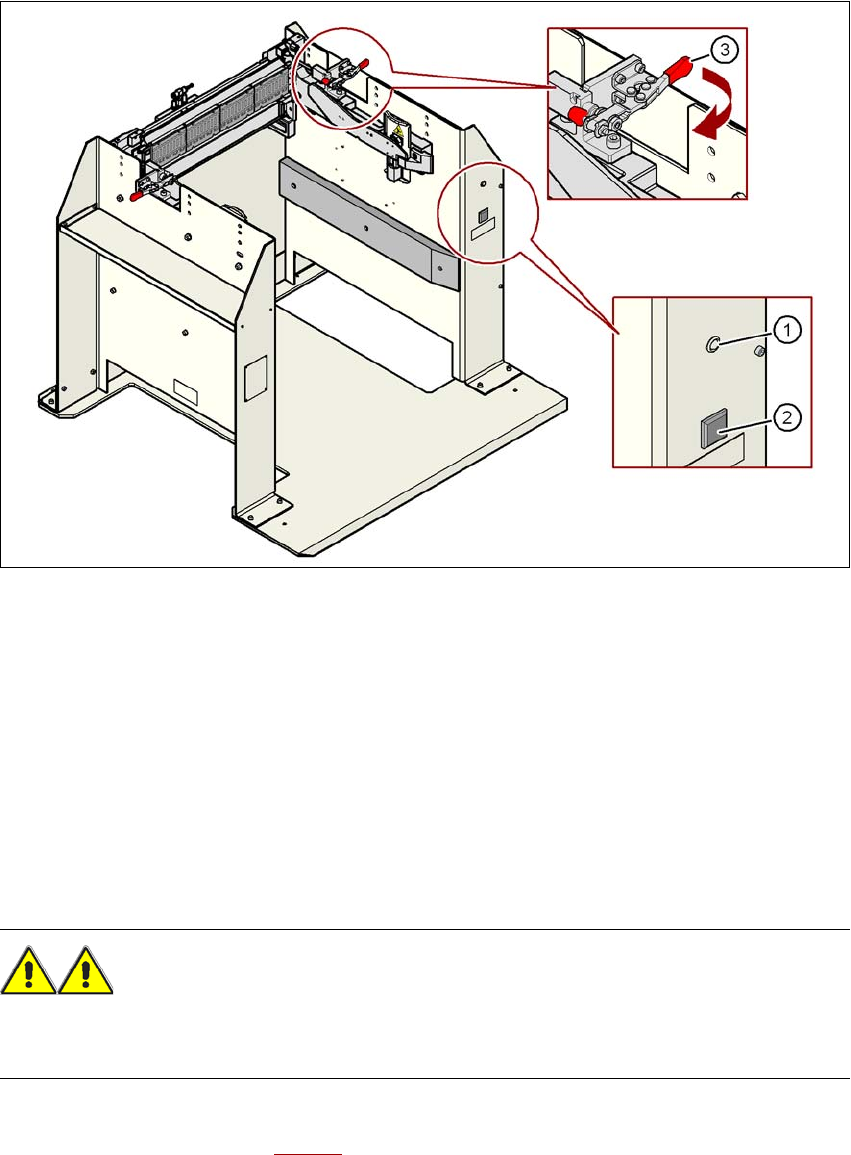 3

1

2