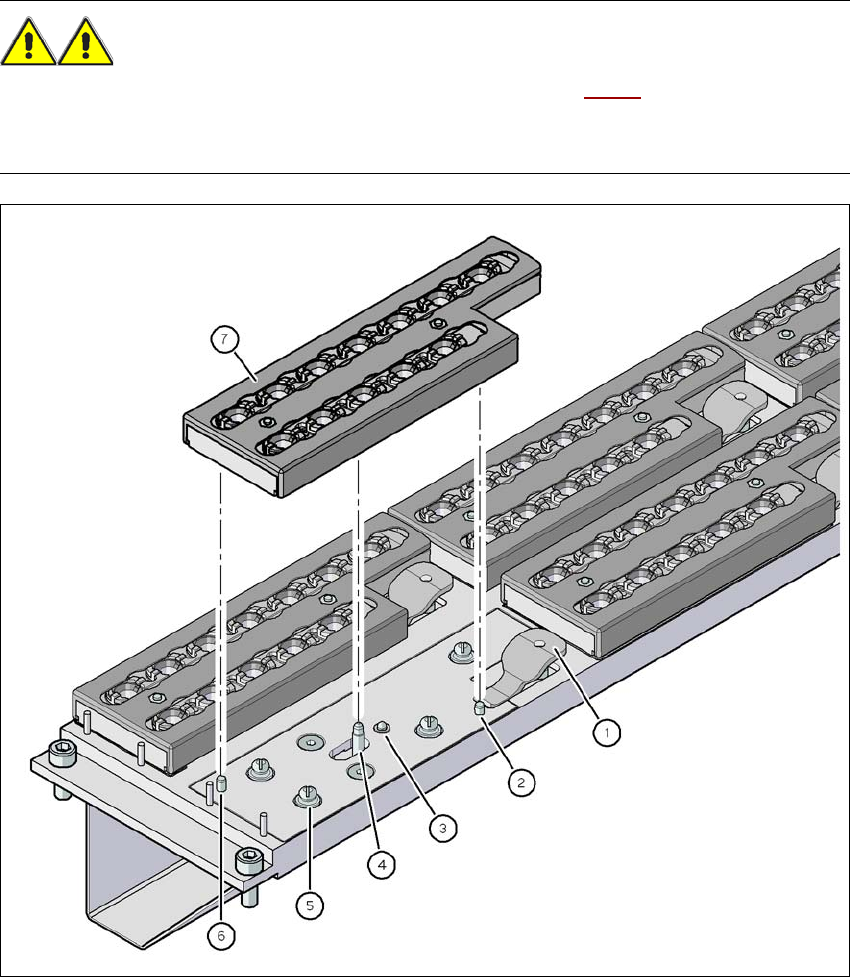 7

1

2

3

4

5

6